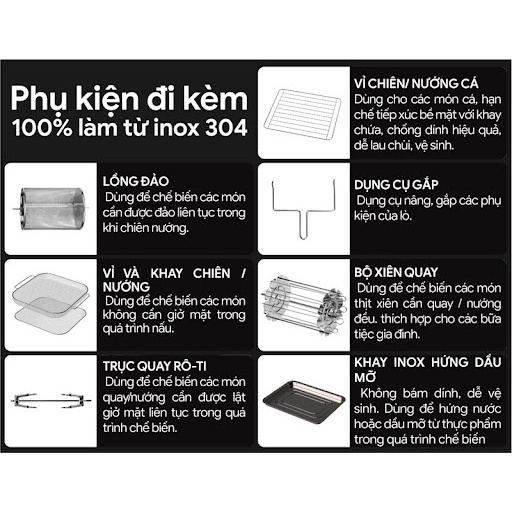 Phụ kiện đi kèm
100% làm từ inox 304

LỒNG ĐẢO
Dùng để chế biến các món cần được đảo liên tục trong khi chiên nướng.

VỈ VÀ KHAY CHIÊN / NƯỚNG
Dùng để chế biến các món không cần giở mặt trong quá trình nấu.

TRỤC QUAY RÔ-TI
Dùng để chế biến các món quay/nướng cần được lật giở mặt liên tục trong quá trình chế biến.

VỈ CHIÊN/ NƯỚNG CÁ
Dùng cho các món cá, hạn chế tiếp xúc bề mặt với khay chứa, chống dính hiệu quả, dễ lau chùi, vệ sinh.

DỤNG CỤ GẮP
Dụng cụ nâng, gắp các phụ kiện của lò.

BỘ XIÊN QUAY
Dùng để chế biến các món thịt xiên cần quay / nướng đều. thích hợp cho các bữa tiệc gia đình.

KHAY INOX HỨNG DẦU MỠ
Không bám dính, dễ vệ sinh. Dùng để hứng nước hoặc dầu mỡ từ thực phẩm trong quá trình chế biến