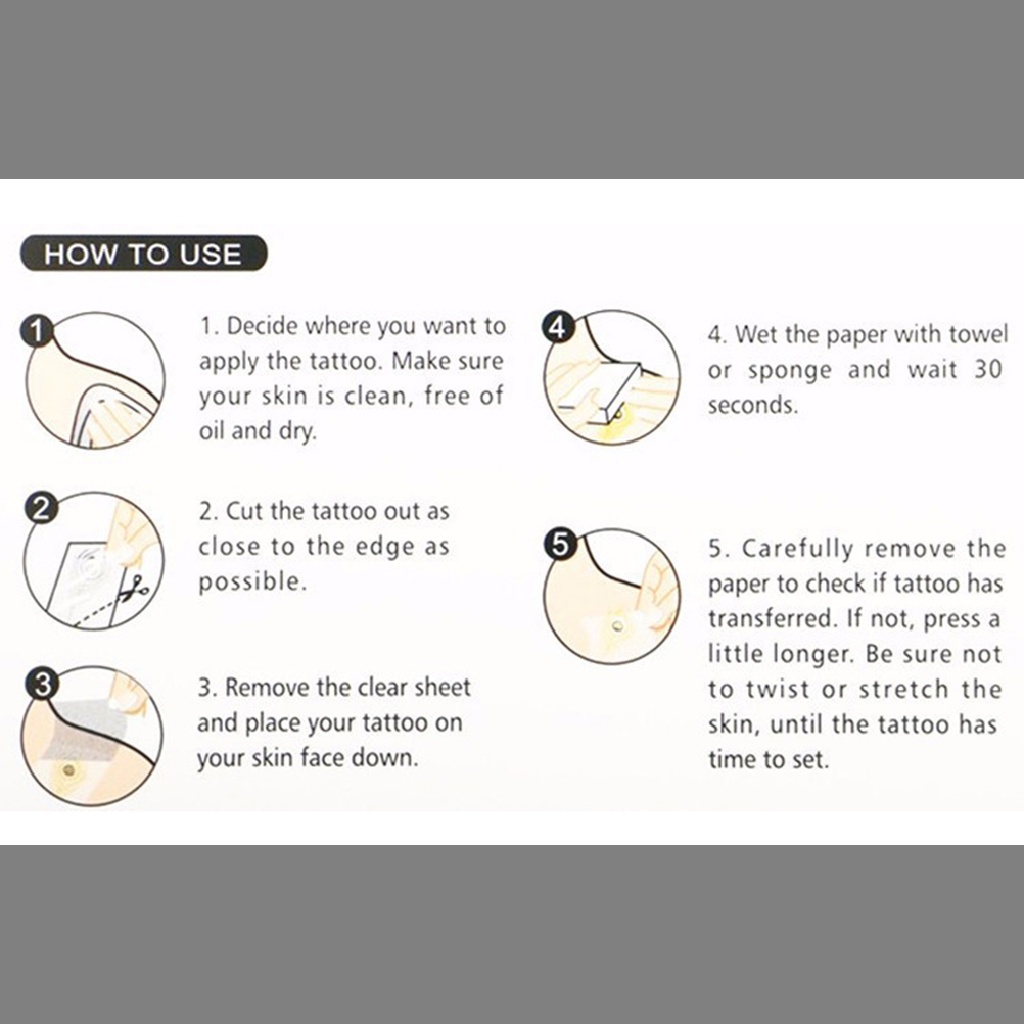 HOW TO USE

1

1. Decide where you want to apply the tattoo. Make sure your skin is clean, free of oil and dry.

2

2. Cut the tattoo out as close to the edge as possible.

3

3. Remove the clear sheet and place your tattoo on your skin face down.

4

4. Wet the paper with towel or sponge and wait 30 seconds.

5

5. Carefully remove the paper to check if tattoo has transferred. If not, press a little longer. Be sure not to twist or stretch the skin, until the tattoo has time to set.