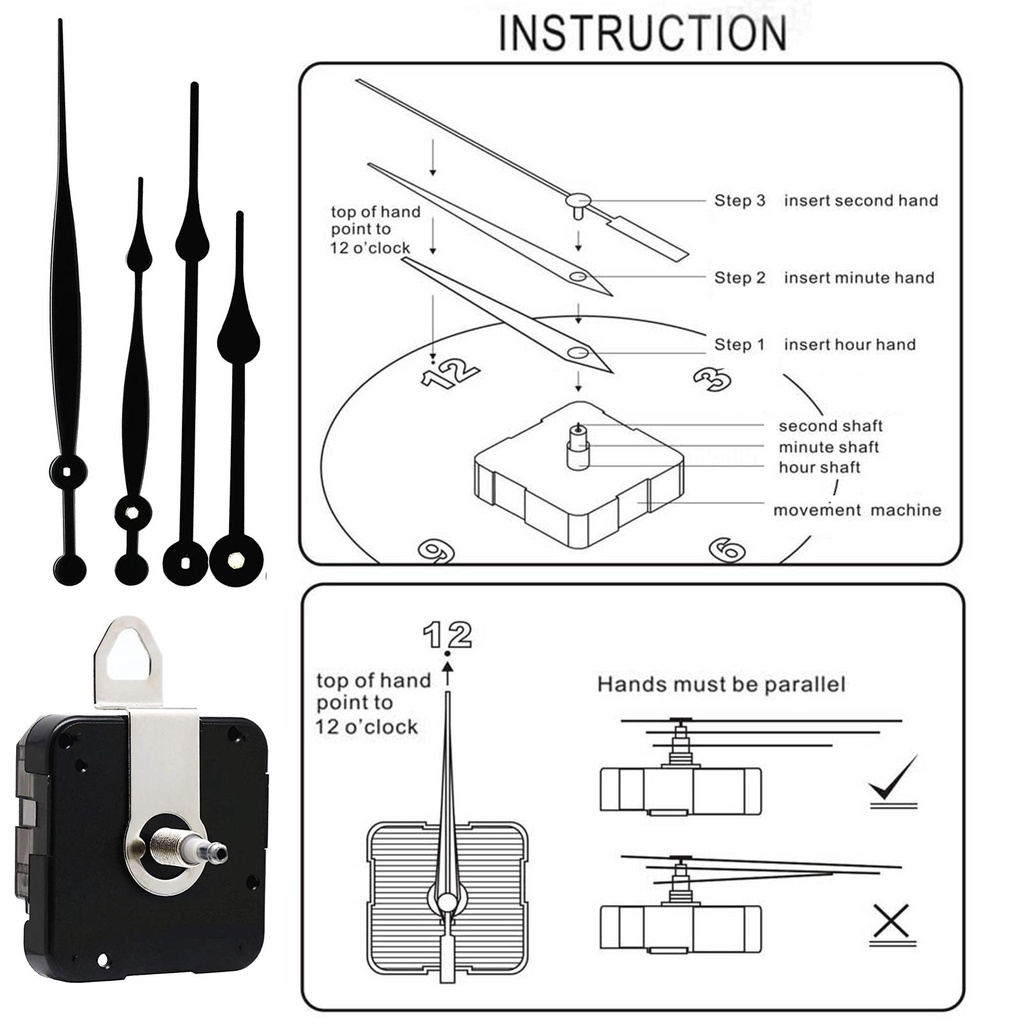 INSTRUCTION

top of hand point to 12 o'clock

Step 3 insert second hand

Step 2 insert minute hand

Step 1 insert hour hand

12

3

second shaft
minute shaft
hour shaft

movement machine

9

6

12

top of hand point to 12 o'clock

Hands must be parallel