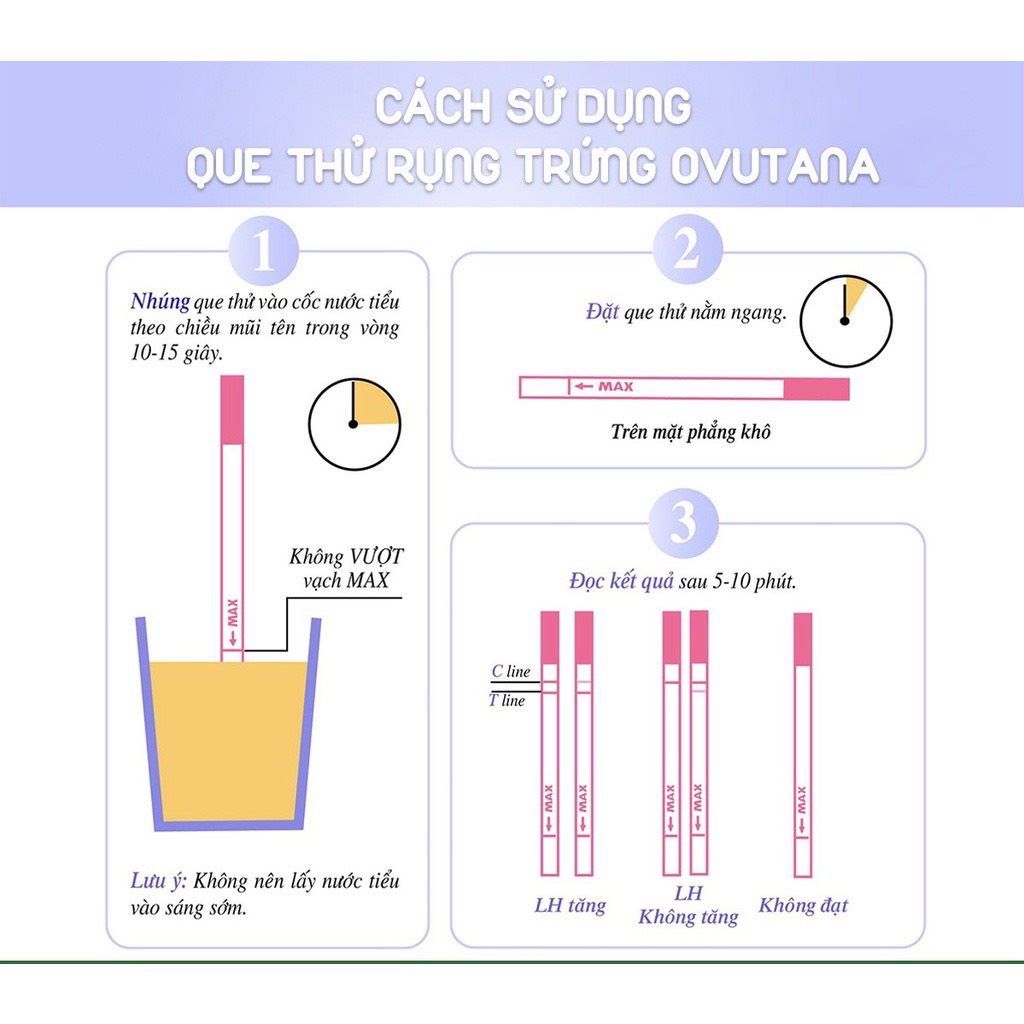 CÁCH SỬ DỤNG
QUE THỬ RỤNG TRỨNG OVUTANA

1

Nhúng que thử vào cốc nước tiểu theo chiều mũi tên trong vòng 10-15 giây.

Không VƯỢT vạch MAX

MAX

Lưu ý: Không nên lấy nước tiểu vào sáng sớm.

2

Đặt que thử nằm ngang.

MAX

Trên mặt phẳng khô

3

Đọc kết quả sau 5-10 phút.

C line
T line

MAX
MAX
MAX
MAX
MAX

LH tăng

LH
Không tăng

Không đạt