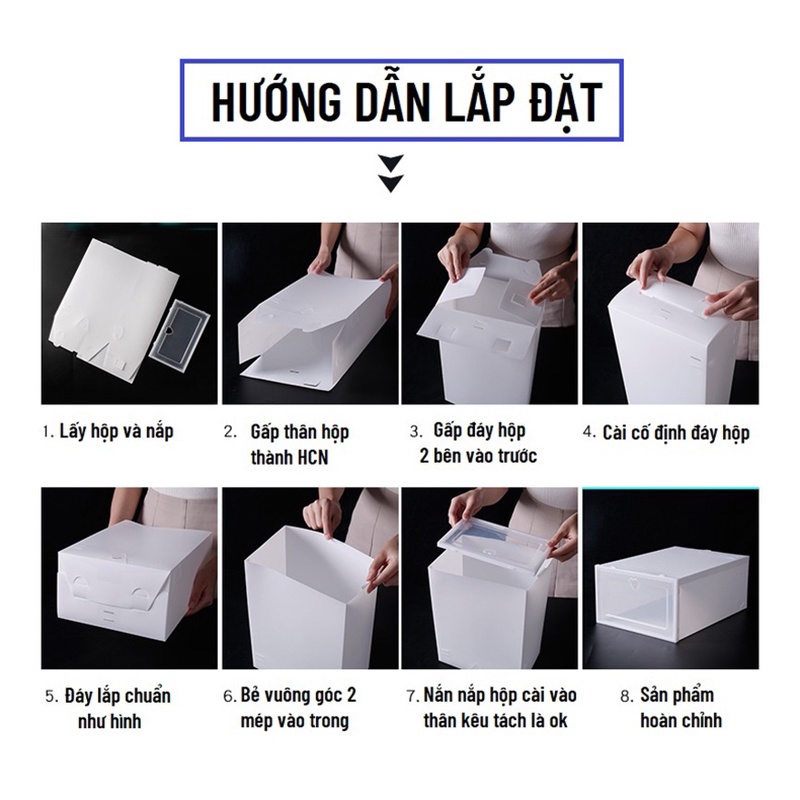 HƯỚNG DẪN LẮP ĐẶT

1. Lấy hộp và nắp

2. Gấp thân hộp thành HCN

3. Gấp đáy hộp 2 bên vào trước

4. Cài cố định đáy hộp

5. Đáy lắp chuẩn như hình

6. Bẻ vuông góc 2 mép vào trong

7. Nắn nắp hộp cài vào thân kêu tách là ok

8. Sản phẩm hoàn chỉnh