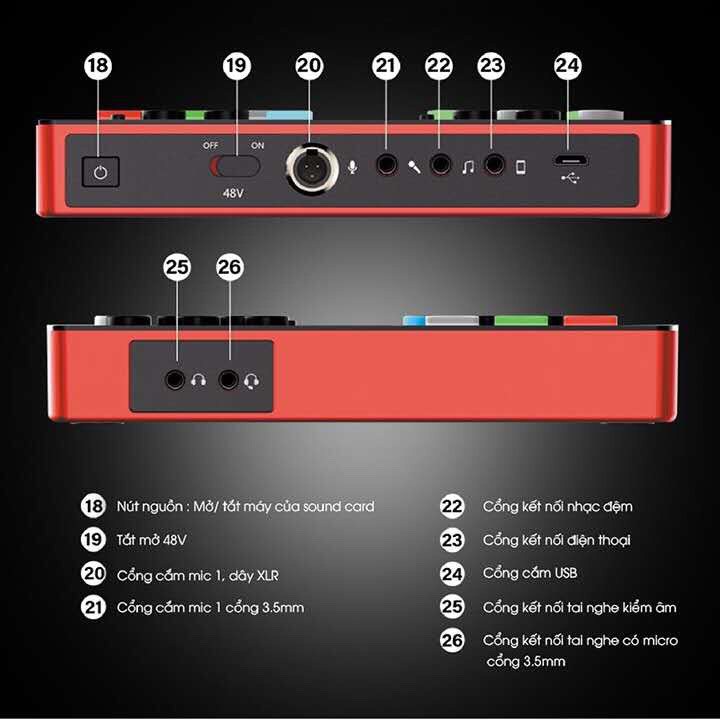 18

19

20

21

22

23

24

OFF

ON

48V

25

26

18 Nút nguồn : Mở/ tắt máy của sound card

19 Tắt mở 48V

20 Cổng cắm mic 1, dây XLR

21 Cổng cắm mic 1 cổng 3.5mm

22 Cổng kết nối nhạc đệm

23 Cổng kết nối điện thoại

24 Cổng cắm USB

25 Cổng kết nối tai nghe kiểm âm

26 Cổng kết nối tai nghe có micro cổng 3.5mm