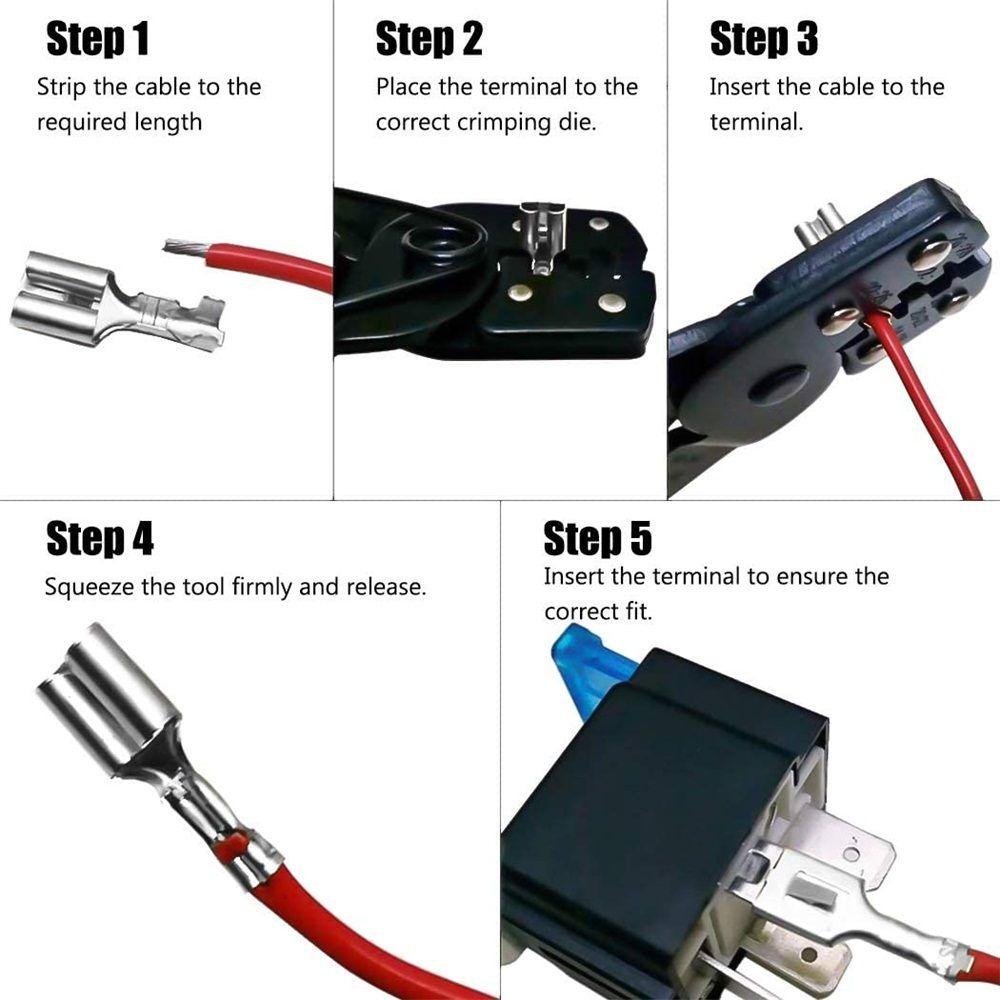 Step 1
Strip the cable to the required length

Step 2
Place the terminal to the correct crimping die.

Step 3
Insert the cable to the terminal.

Step 4
Squeeze the tool firmly and release.

Step 5
Insert the terminal to ensure the correct fit.