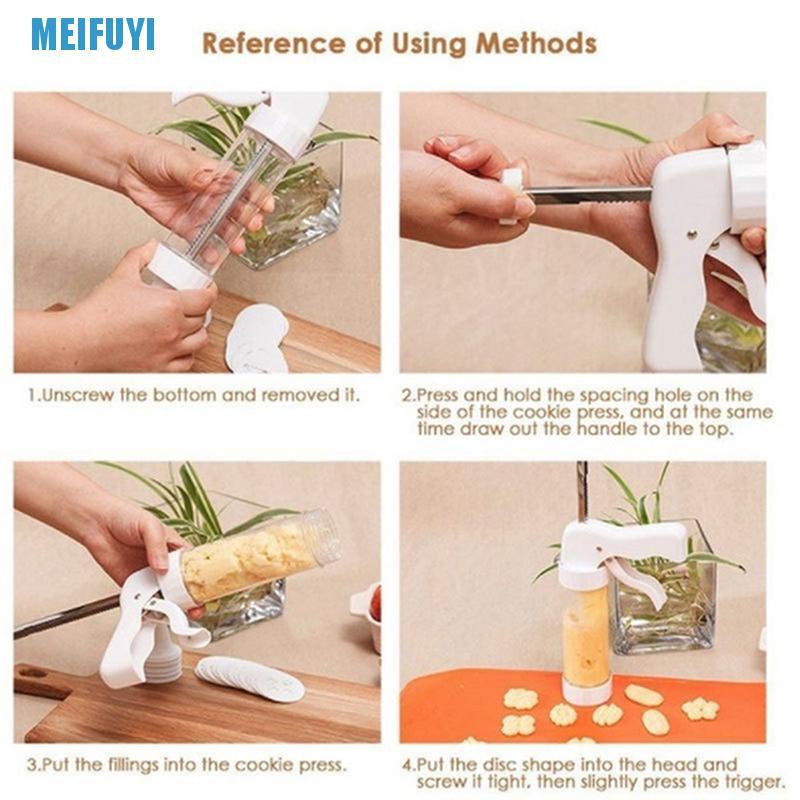 MEIFUYI

Reference of Using Methods

1.Unscrew the bottom and removed it.

2.Press and hold the spacing hole on the side of the cookie press, and at the same time draw out the handle to the top.

3.Put the fillings into the cookie press.

4.Put the disc shape into the head and screw it tight, then slightly press the trigger.