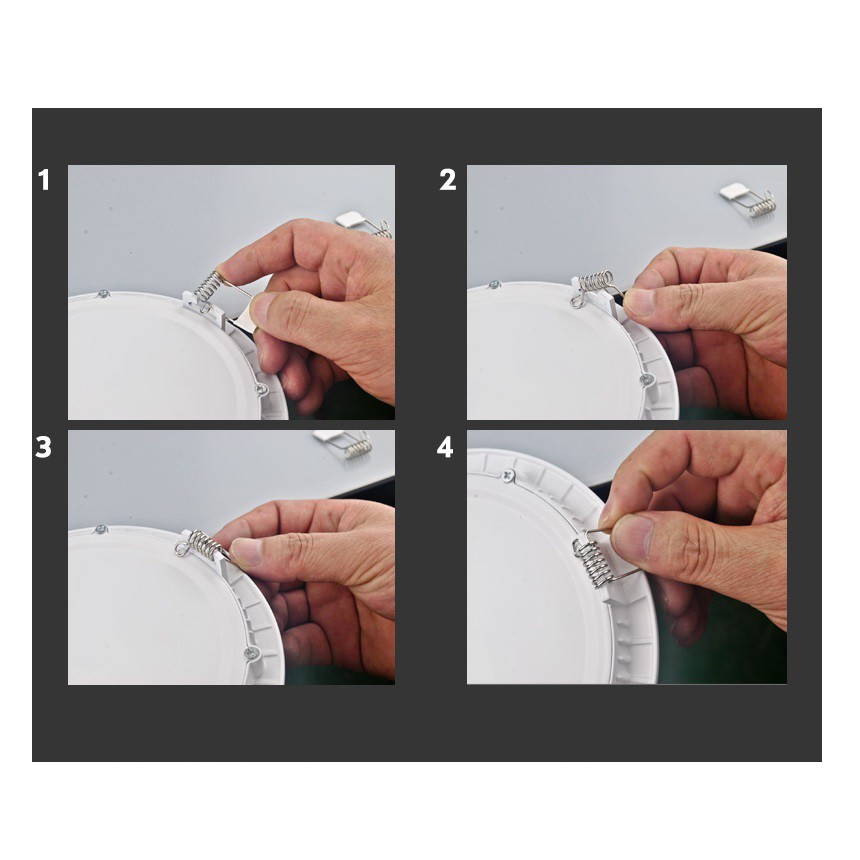 1
2
3
4