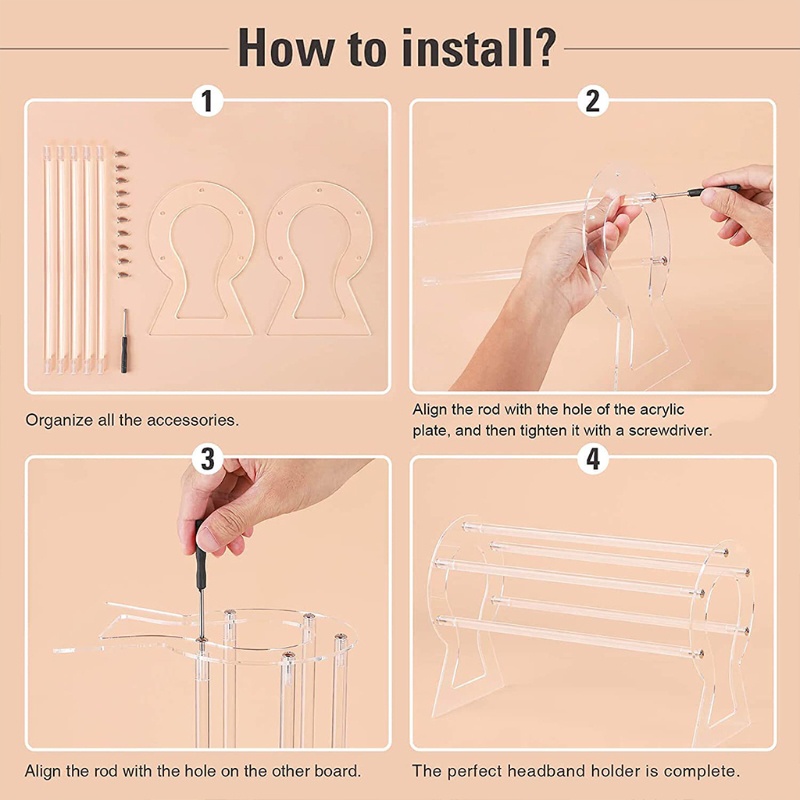 How to install?

1

Organize all the accessories.

2

Align the rod with the hole of the acrylic plate, and then tighten it with a screwdriver.

3

Align the rod with the hole on the other board.

4

The perfect headband holder is complete.