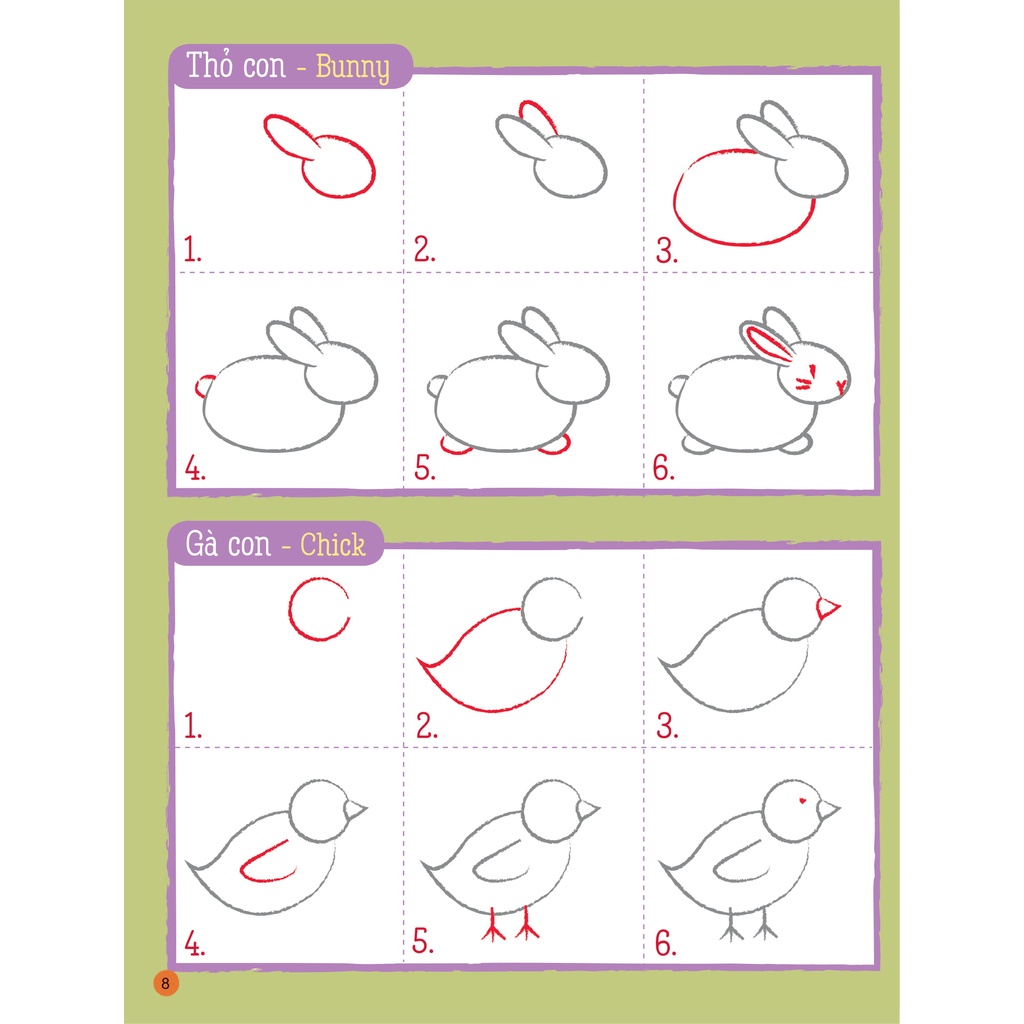 Thỏ con - Bunny

1.
2.
3.
4.
5.
6.

Gà con - Chick

1.
2.
3.
4.
5.
6.

8