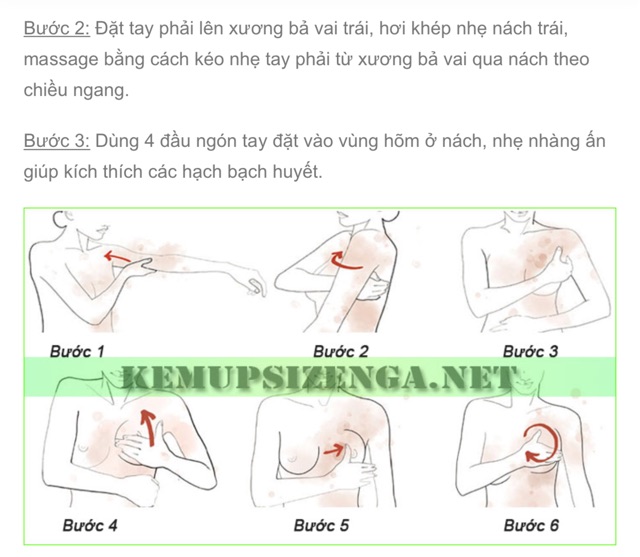 Bước 2: Đặt tay phải lên xương bả vai trái, hơi khép nhẹ nách trái, massage bằng cách kéo nhẹ tay phải từ xương bả vai qua nách theo chiều ngang.

Bước 3: Dùng 4 đầu ngón tay đặt vào vùng hõm ở nách, nhẹ nhàng ấn giúp kích thích các hạch bạch huyết.

Bước 1

Bước 2

Bước 3

KEMUPSIZENGA.NET

Bước 4

Bước 5

Bước 6