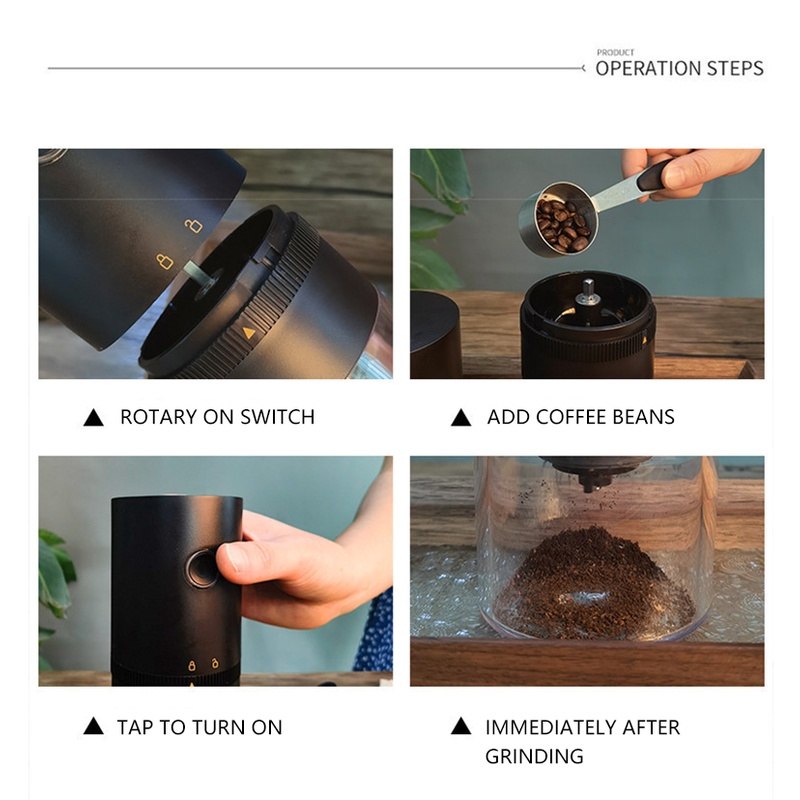 PRODUCT
OPERATION STEPS

▲ ROTARY ON SWITCH

▲ ADD COFFEE BEANS

▲ TAP TO TURN ON

▲ IMMEDIATELY AFTER GRINDING