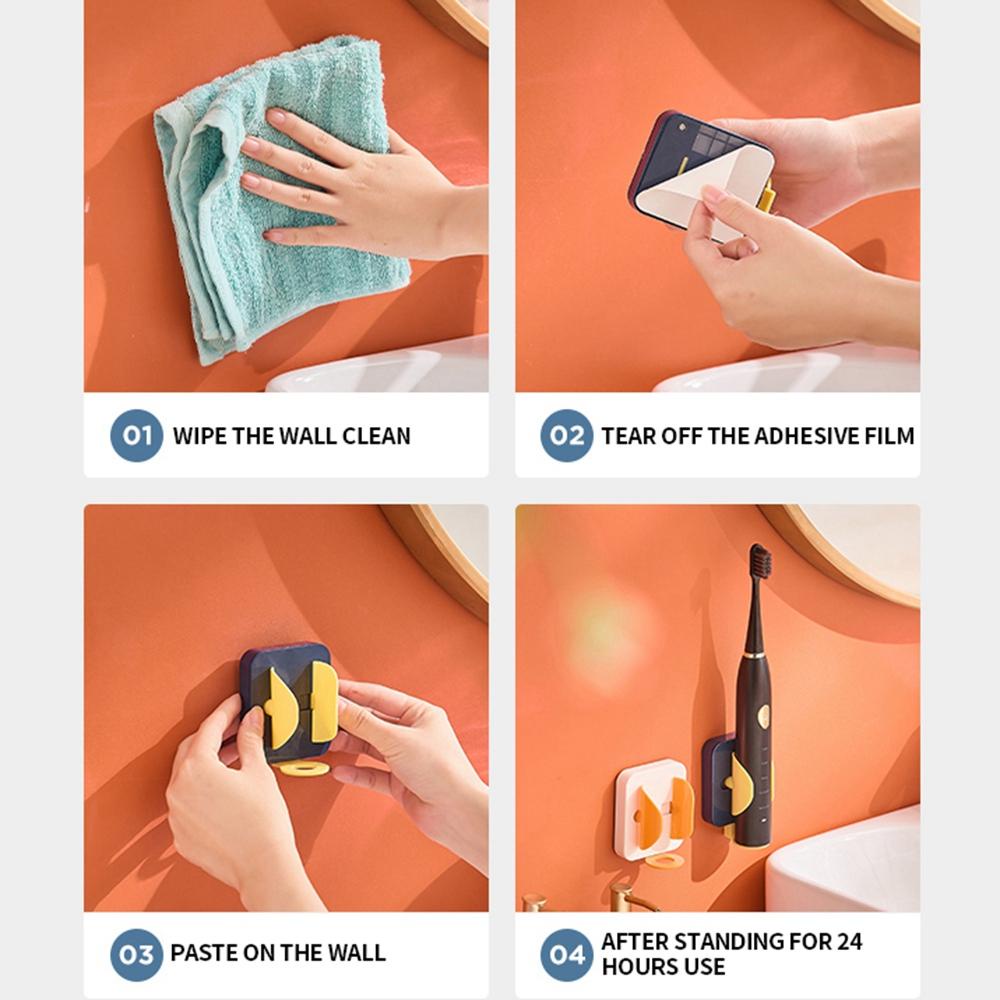 01 WIPE THE WALL CLEAN

02 TEAR OFF THE ADHESIVE FILM

03 PASTE ON THE WALL

04 AFTER STANDING FOR 24 HOURS USE