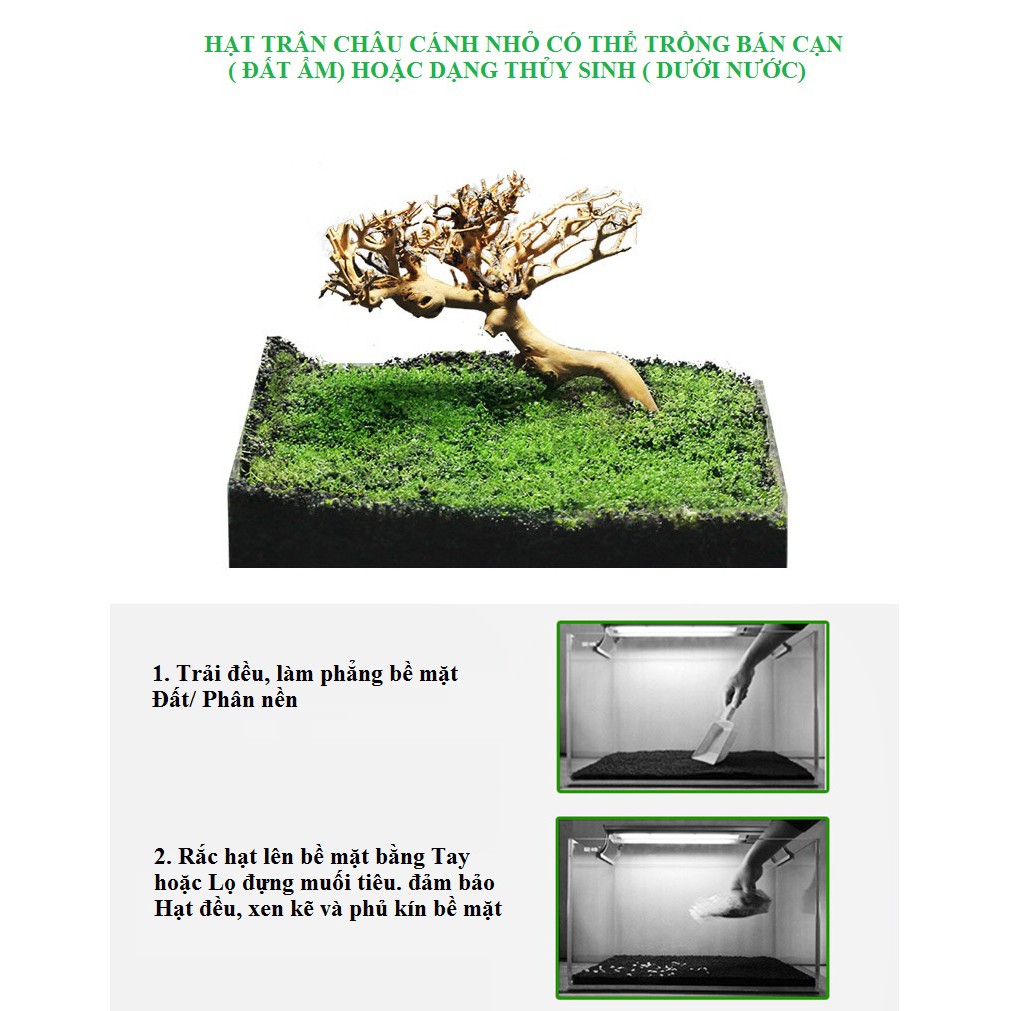 HẠT TRÂN CHÂU CÁNH NHỎ CÓ THỂ TRỒNG BÁN CẠN ( ĐẤT ẨM) HOẶC DẠNG THỦY SINH ( DƯỚI NƯỚC)

1. Trải đều, làm phẳng bề mặt Đất/ Phân nền

2. Rắc hạt lên bề mặt bằng Tay hoặc Lọ đựng muối tiêu. đảm bảo Hạt đều, xen kẽ và phủ kín bề mặt