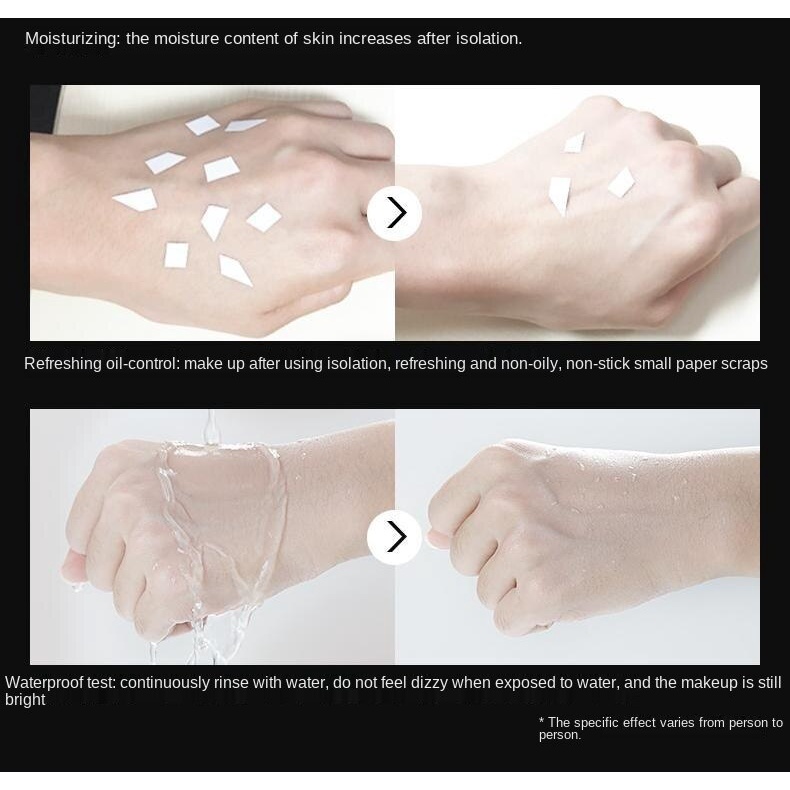 Moisturizing: the moisture content of skin increases after isolation.

Refreshing oil-control: make up after using isolation, refreshing and non-oily, non-stick small paper scraps

Waterproof test: continuously rinse with water, do not feel dizzy when exposed to water, and the makeup is still bright

* The specific effect varies from person to person.