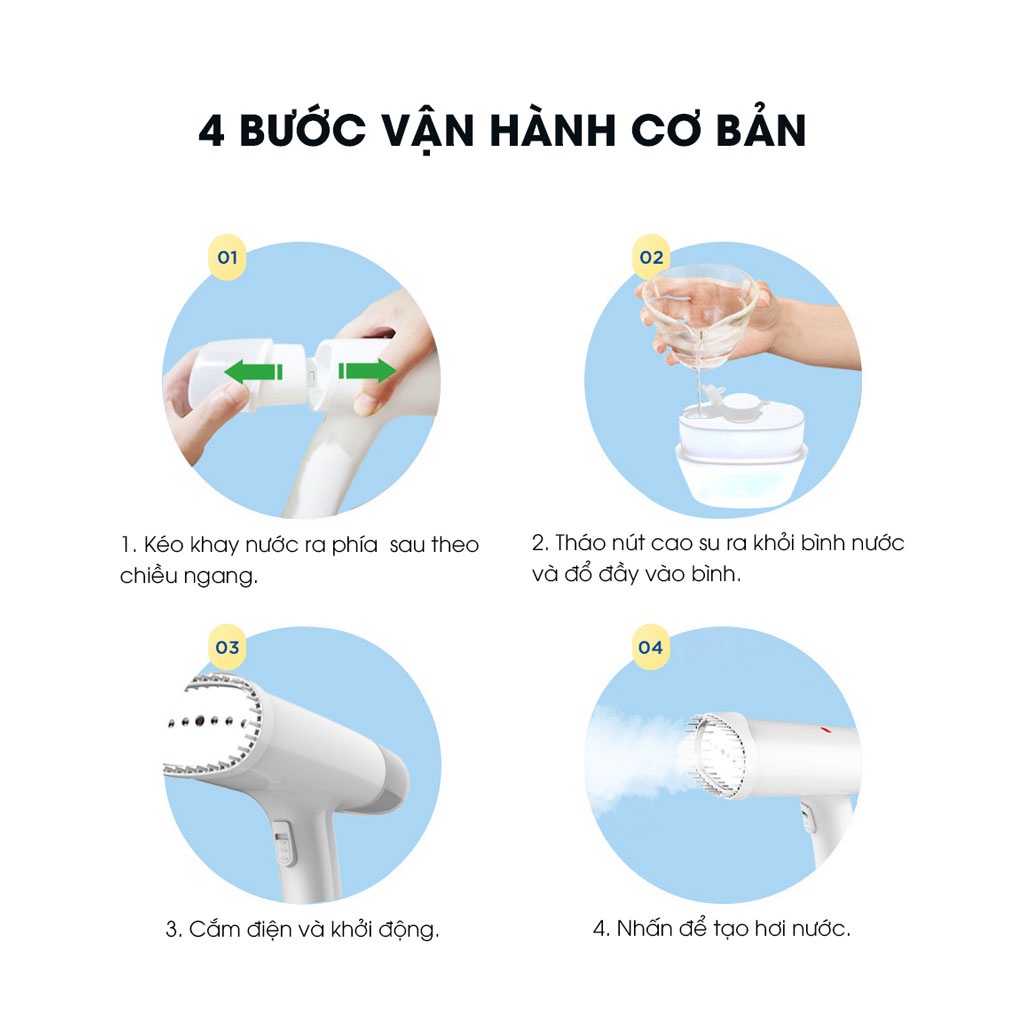 4 BƯỚC VẬN HÀNH CƠ BẢN

01

1. Kéo khay nước ra phía sau theo chiều ngang.

02

2. Tháo nút cao su ra khỏi bình nước và đổ đầy vào bình.

03

3. Cắm điện và khởi động.

04

4. Nhấn để tạo hơi nước.