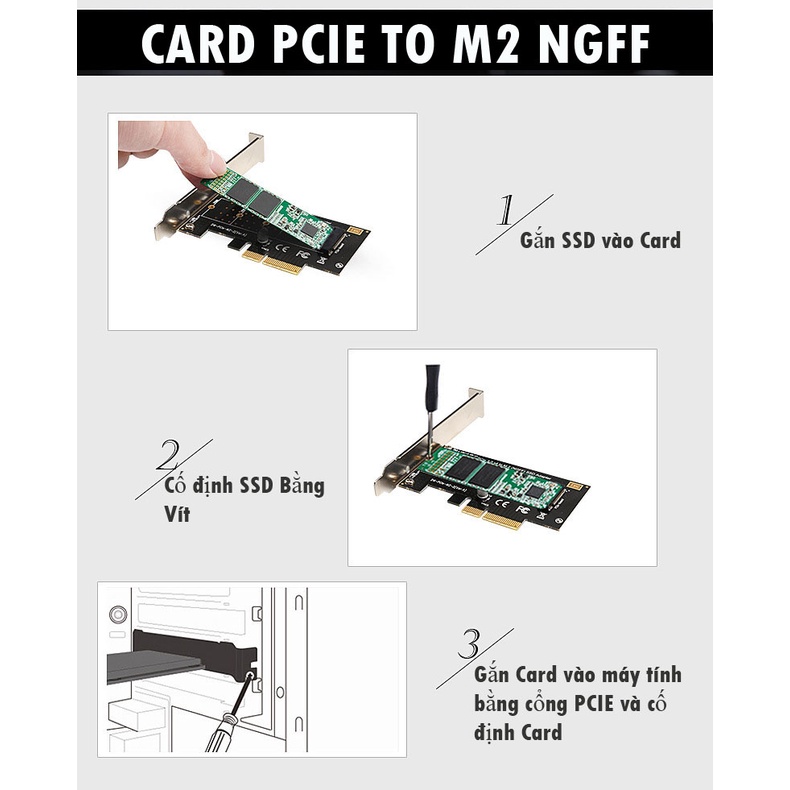 CARD PCIE TO M2 NGFF

1
Gắn SSD vào Card

2
Cố định SSD Bằng Vít

3
Gắn Card vào máy tính bằng cổng PCIE và cố định Card