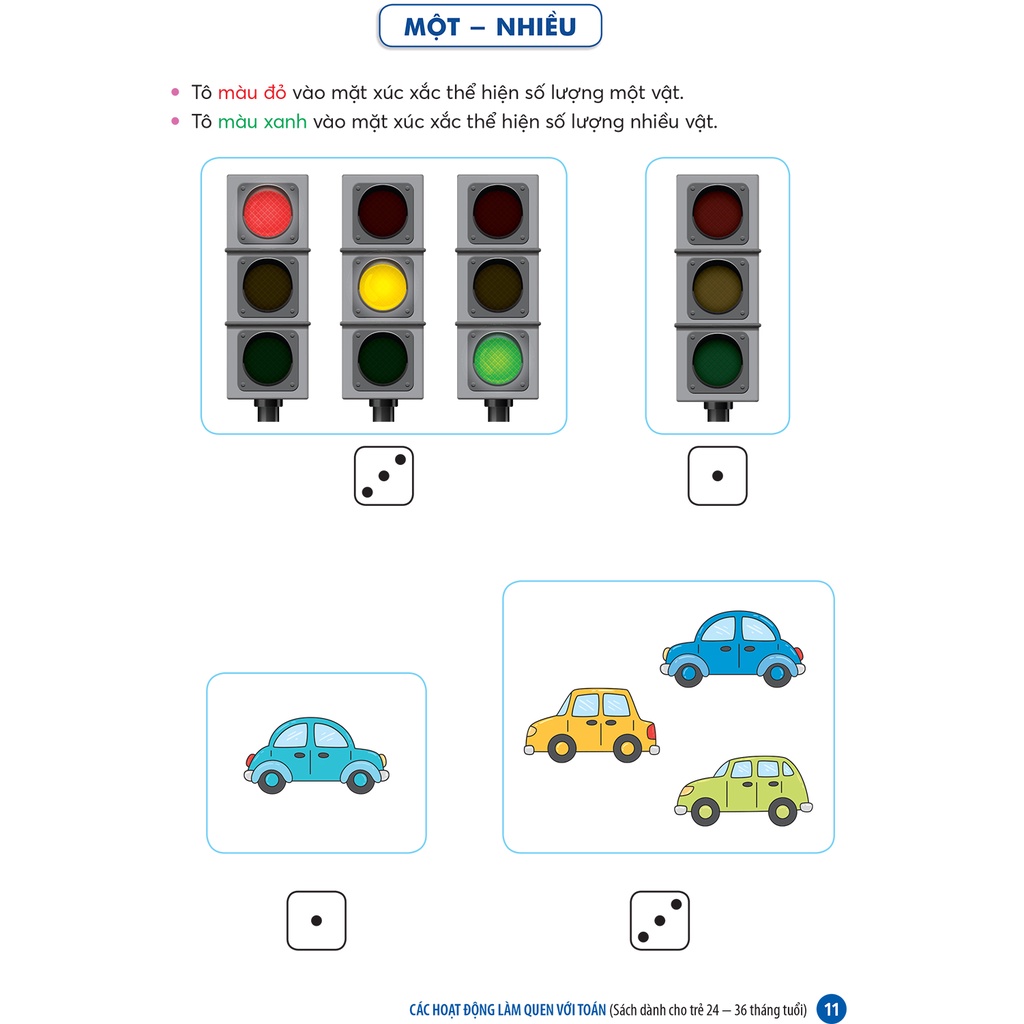 MỘT – NHIỀU

• Tô màu đỏ vào mặt xúc xắc thể hiện số lượng một vật.
• Tô màu xanh vào mặt xúc xắc thể hiện số lượng nhiều vật.

CÁC HOẠT ĐỘNG LÀM QUEN VỚI TOÁN (Sách dành cho trẻ 24 – 36 tháng tuổi) 11