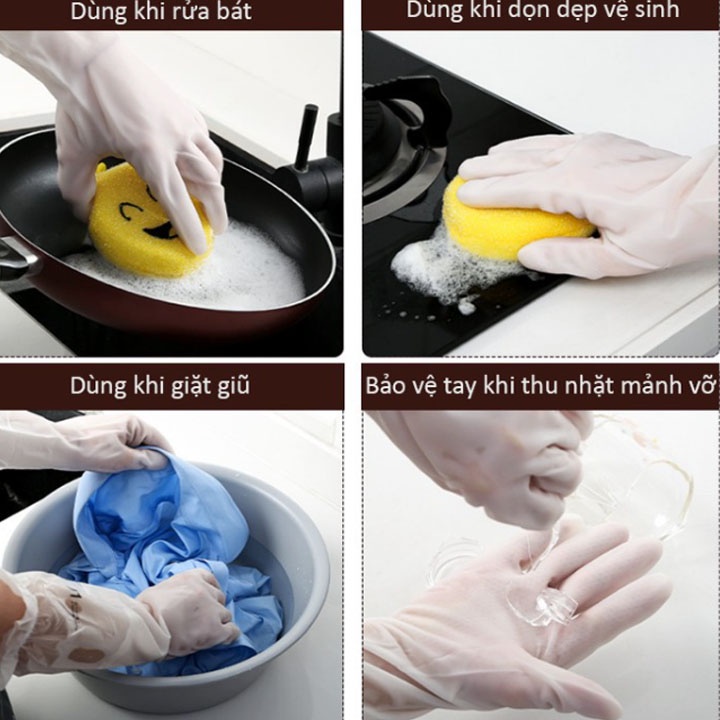 Dùng khi rửa bát

Dùng khi dọn dẹp vệ sinh

Dùng khi giặt giũ

Bảo vệ tay khi thu nhặt mảnh vỡ