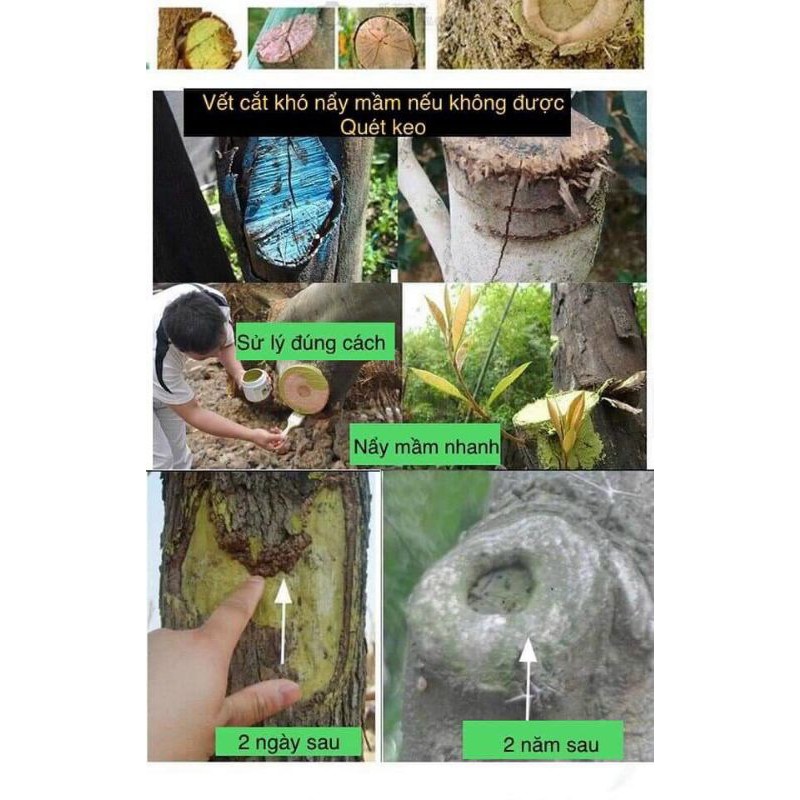 Vết cắt khó nẩy mầm nếu không được Quét keo

Sử lý đúng cách

Nẩy mầm nhanh

2 ngày sau

2 năm sau