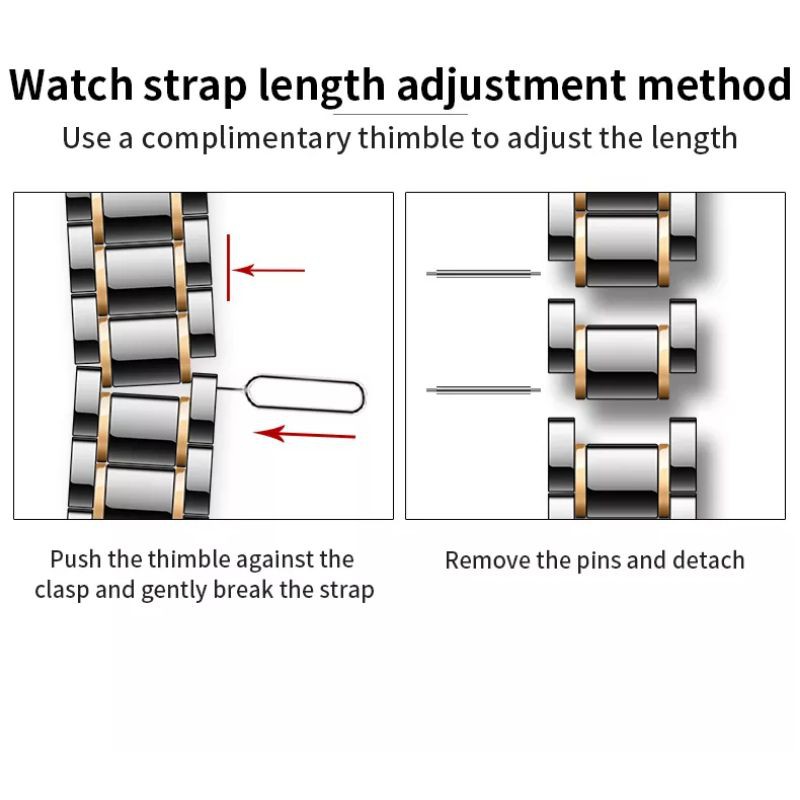 Watch strap length adjustment method

Use a complimentary thimble to adjust the length

Push the thimble against the clasp and gently break the strap

Remove the pins and detach