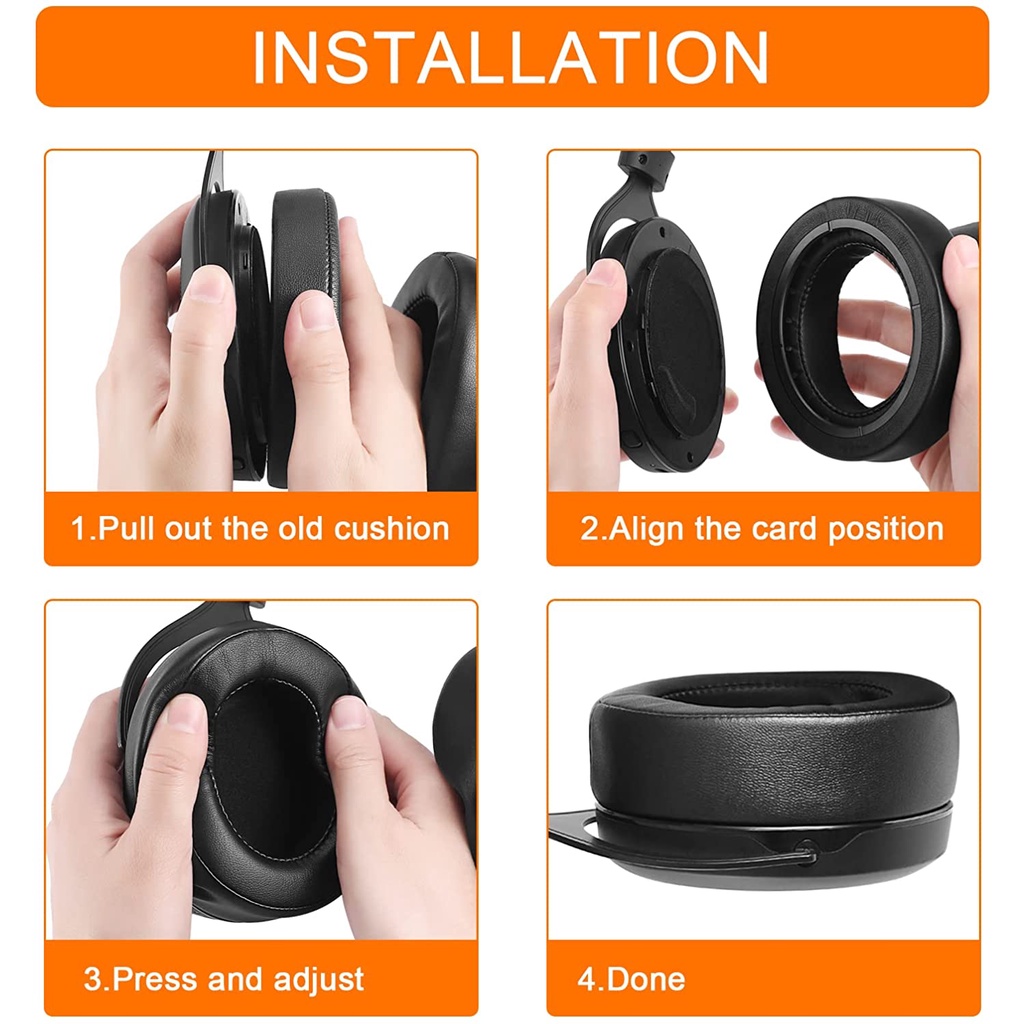 INSTALLATION

1.Pull out the old cushion

2.Align the card position

3.Press and adjust

4.Done