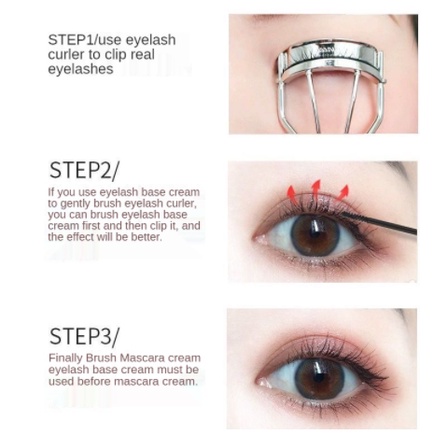 STEP1/use eyelash curler to clip real eyelashes

STEP2/

If you use eyelash base cream to gently brush eyelash curler, you can brush eyelash base cream first and then clip it, and the effect will be better.

STEP3/

Finally Brush Mascara cream eyelash base cream must be used before mascara cream.