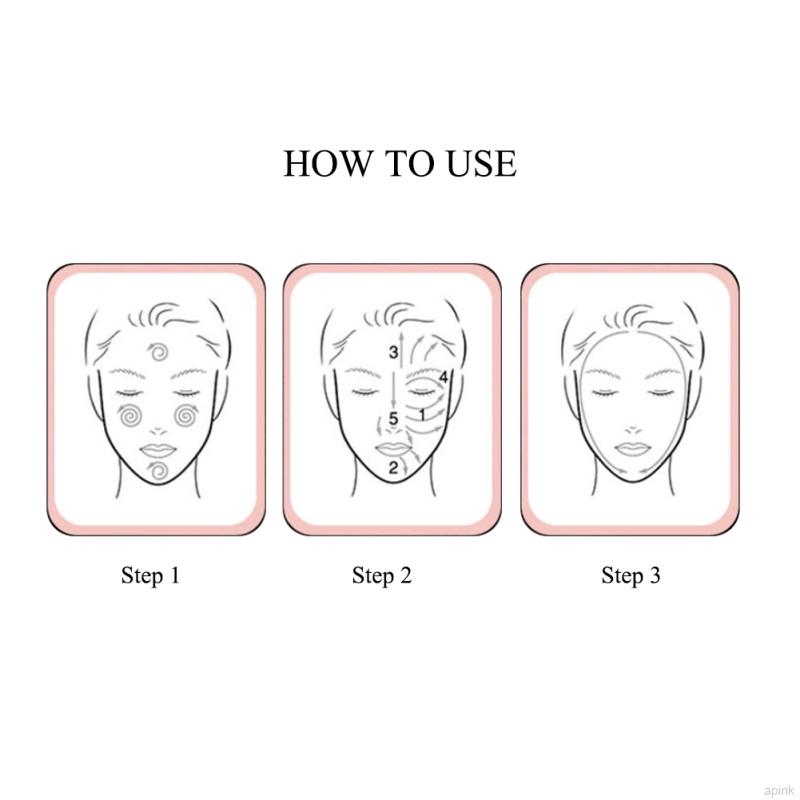 HOW TO USE

3
4
5
1
2

Step 1

Step 2

Step 3

apink