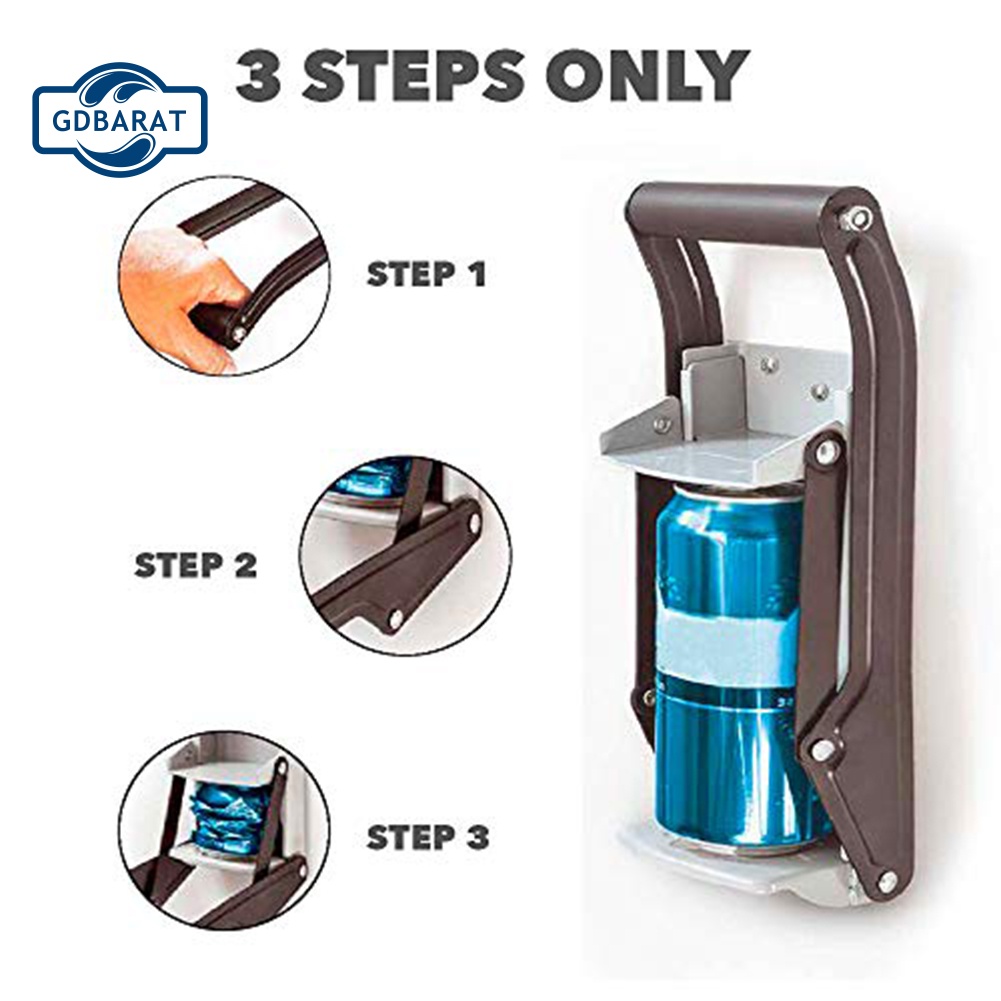 GDBARAT

3 STEPS ONLY

STEP 1

STEP 2

STEP 3