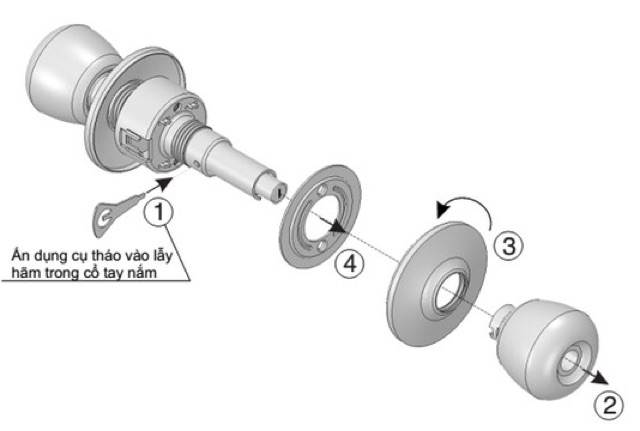 1
Ấn dụng cụ tháo vào lẫy hãm trong cổ tay nắm
4
3
2