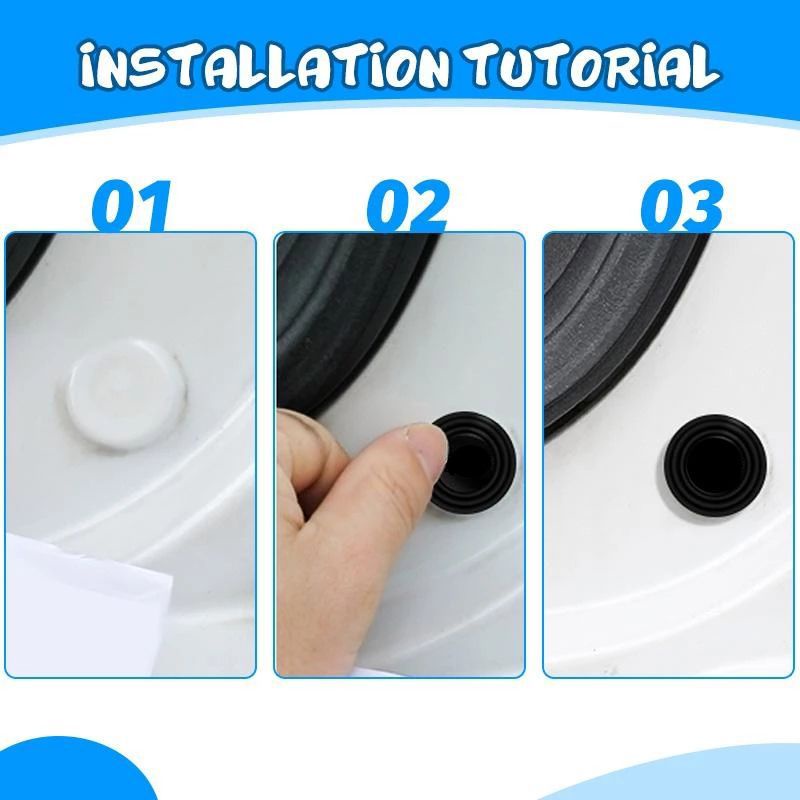 INSTALLATION TUTORIAL

01

02

03