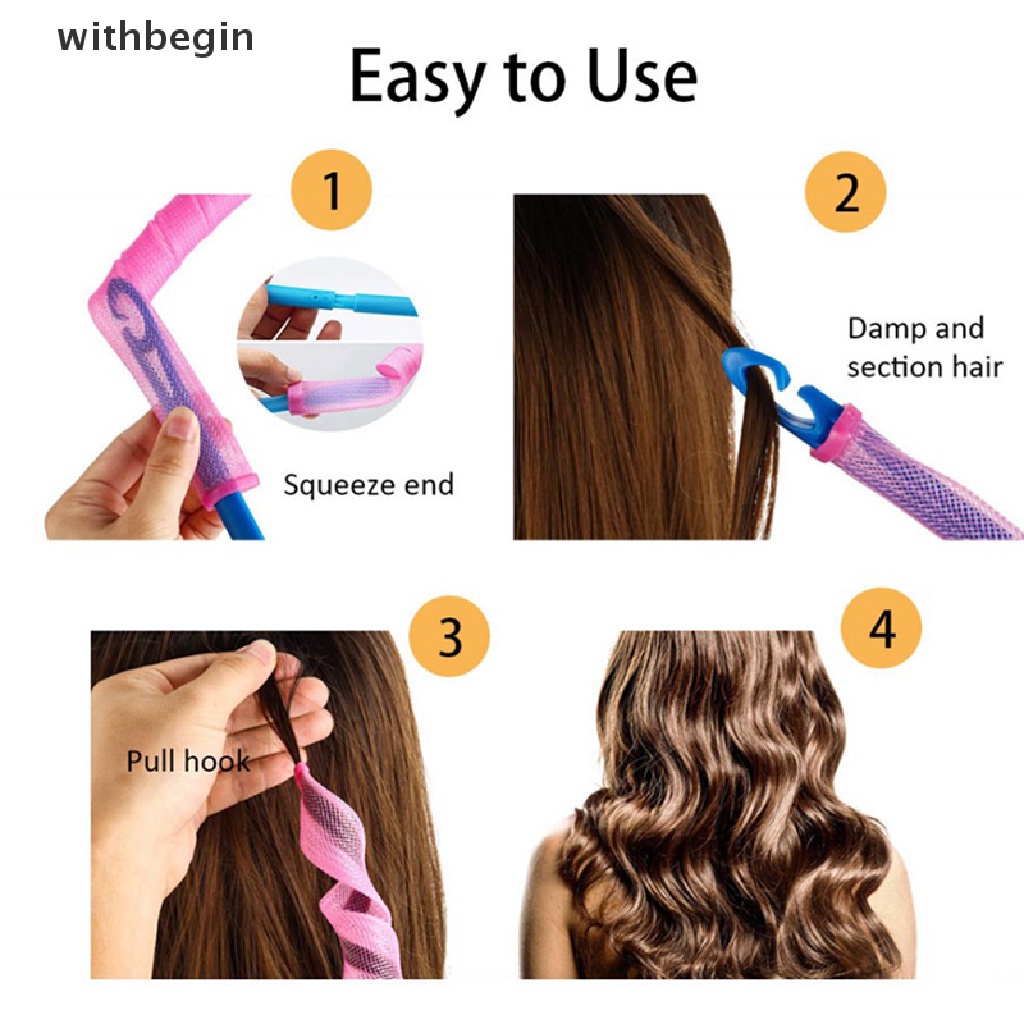 withbegin

Easy to Use

1

Squeeze end

2

Damp and section hair

3

Pull hook

4