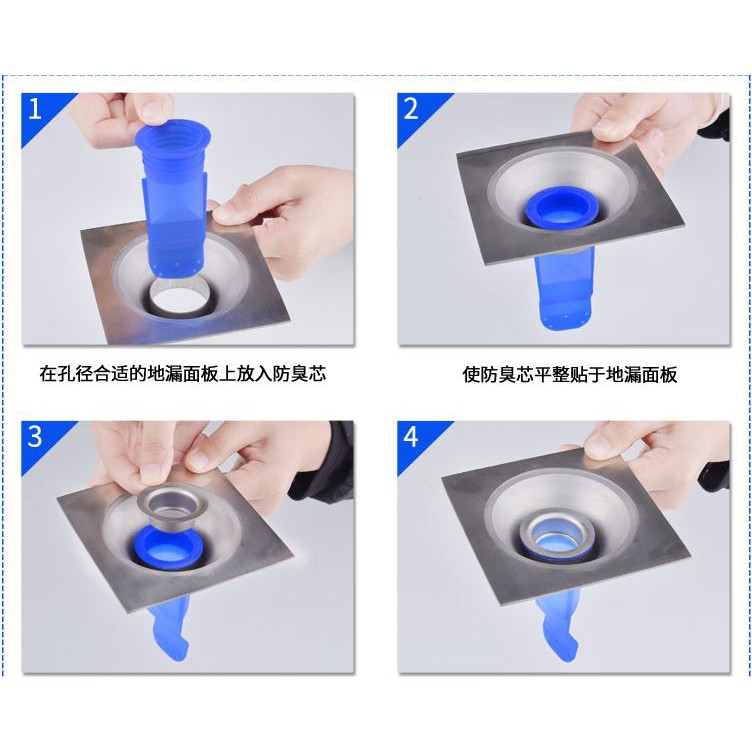 1

在孔径合适的地漏面板上放入防臭芯

2

使防臭芯平整贴于地漏面板

3

4