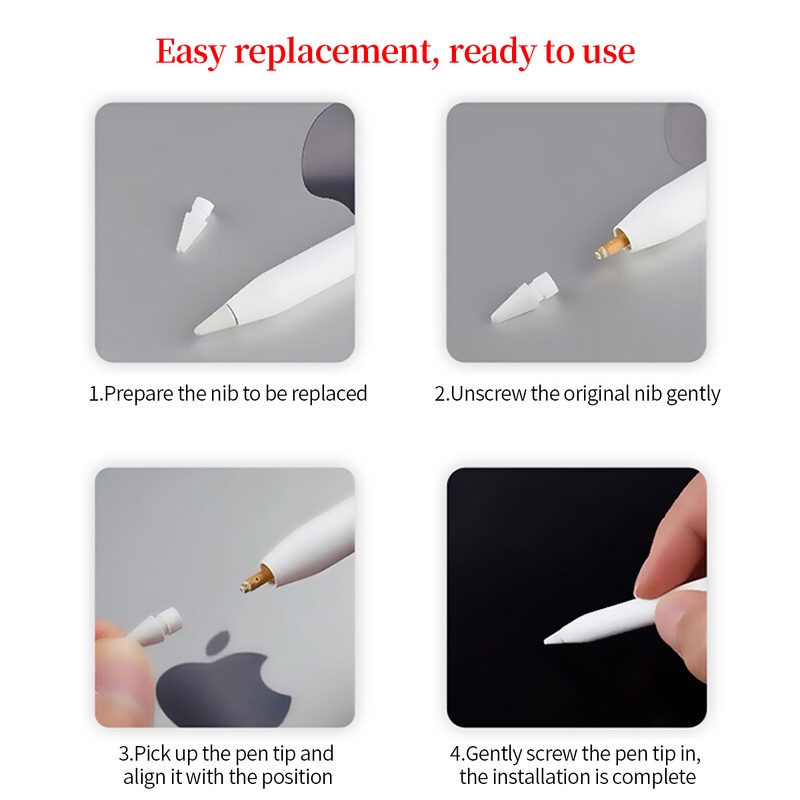 Easy replacement, ready to use

1.Prepare the nib to be replaced

2.Unscrew the original nib gently

3.Pick up the pen tip and align it with the position

4.Gently screw the pen tip in, the installation is complete