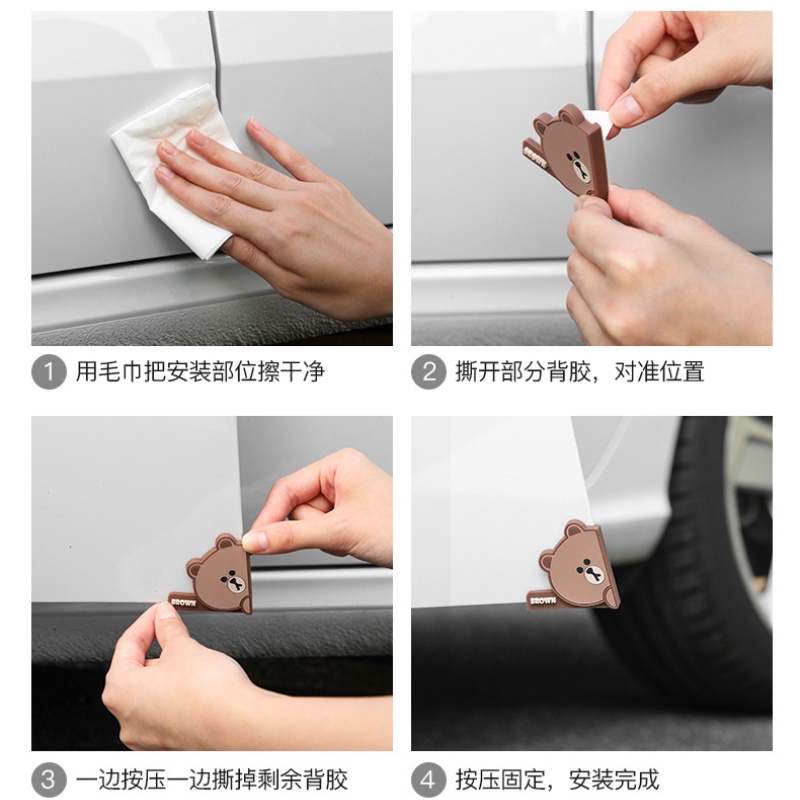 BROWN

1 用毛巾把安装部位擦干净

2 撕开部分背胶，对准位置

BROWN

BROWN

3 一边按压一边撕掉剩余背胶

4 按压固定，安装完成