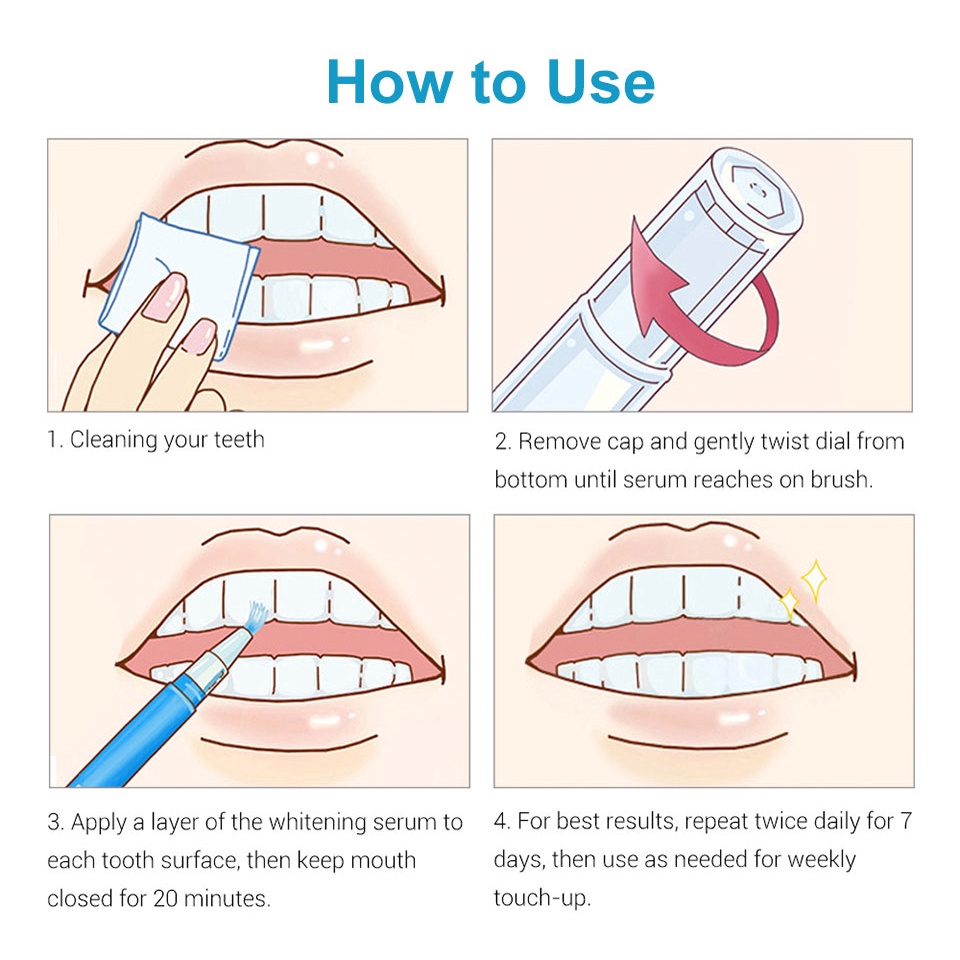 How to Use

1. Cleaning your teeth

2. Remove cap and gently twist dial from bottom until serum reaches on brush.

3. Apply a layer of the whitening serum to each tooth surface, then keep mouth closed for 20 minutes.

4. For best results, repeat twice daily for 7 days, then use as needed for weekly touch-up.