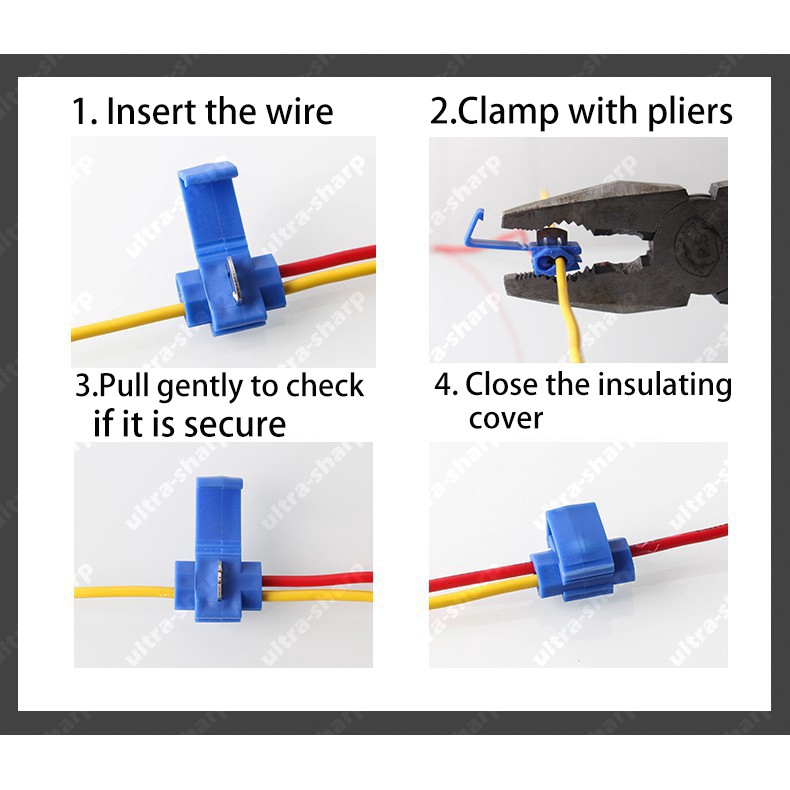 1. Insert the wire

2.Clamp with pliers

3.Pull gently to check if it is secure

4. Close the insulating cover

ultra-sharp