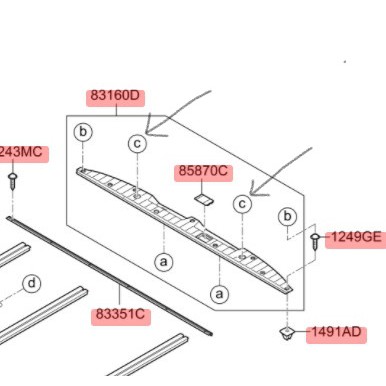 83160D

b

c

243MC

85870C

c

b

1249GE

a

a

d

83351C

1491AD