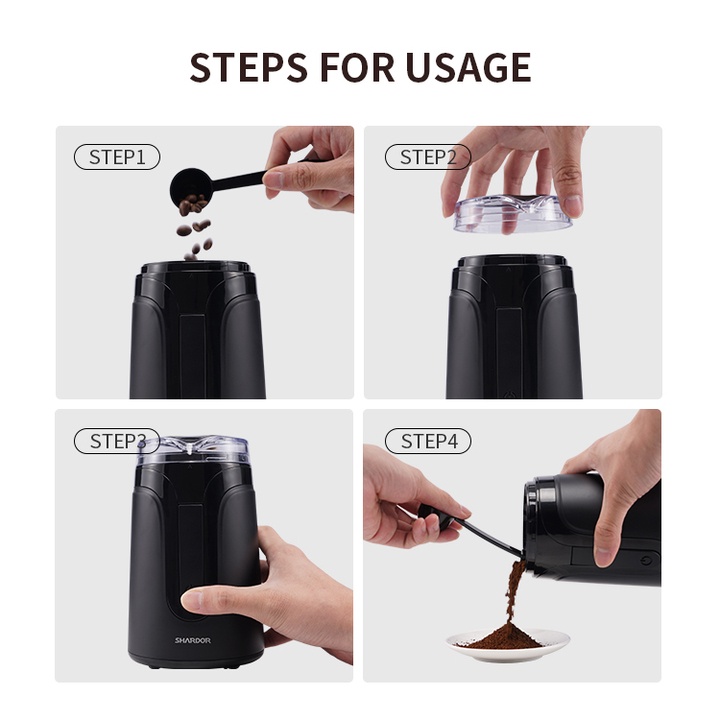 STEPS FOR USAGE

STEP1

STEP2

STEP3

SHARDOR

STEP4