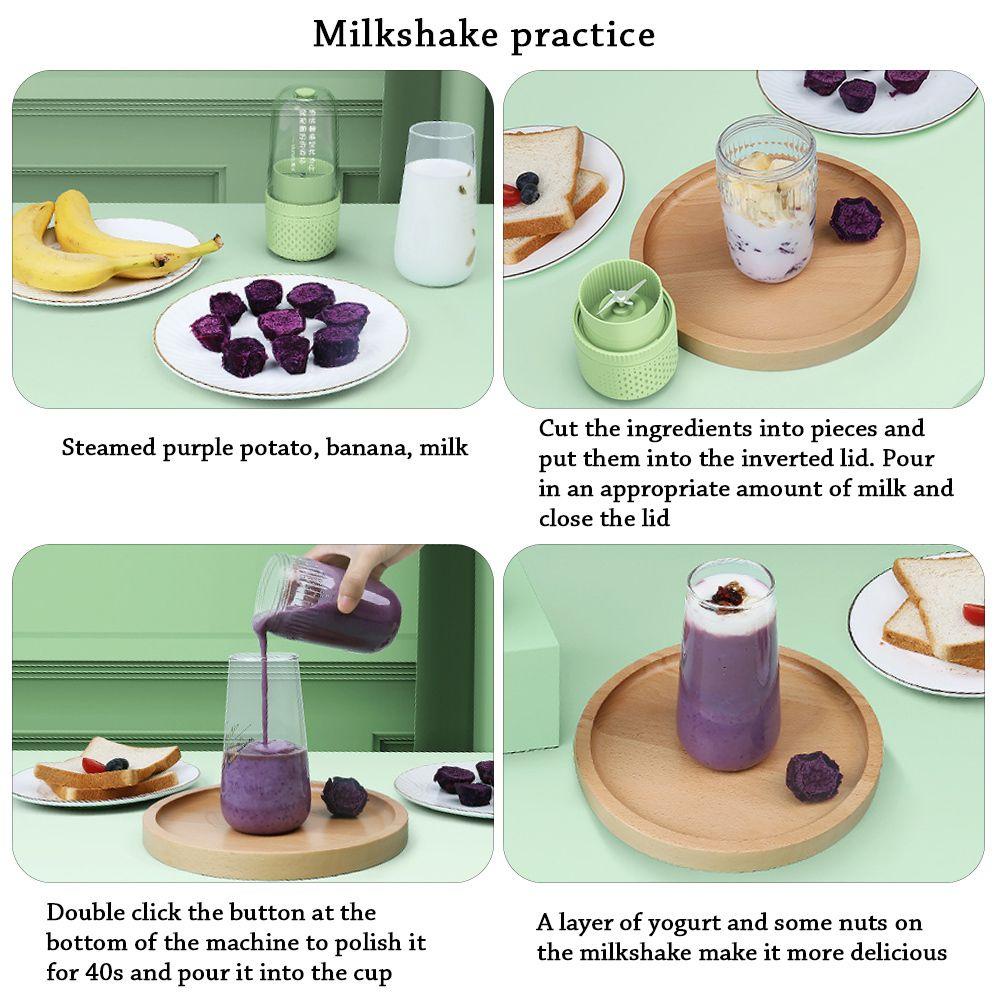 Milkshake practice

Steamed purple potato, banana, milk

Cut the ingredients into pieces and put them into the inverted lid. Pour in an appropriate amount of milk and close the lid

Double click the button at the bottom of the machine to polish it for 40s and pour it into the cup

A layer of yogurt and some nuts on the milkshake make it more delicious