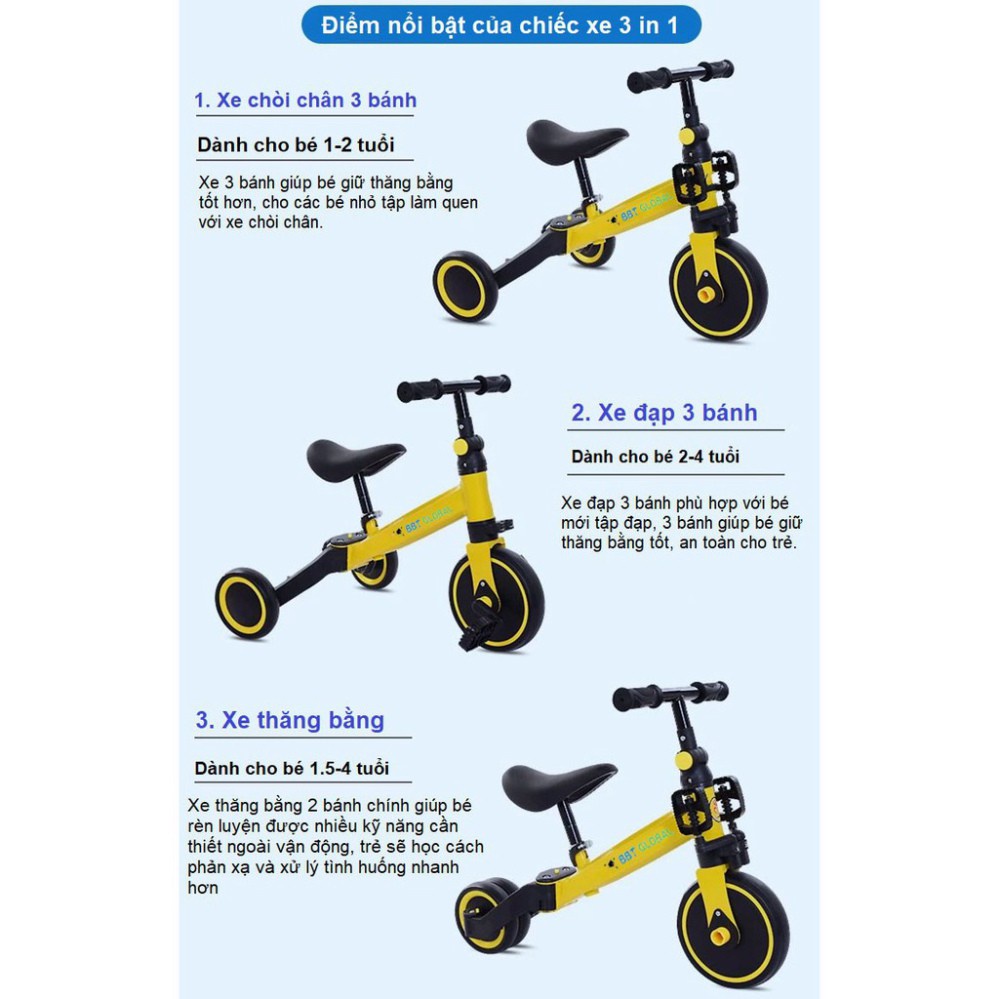 Điểm nổi bật của chiếc xe 3 in 1

1. Xe chòi chân 3 bánh

Dành cho bé 1-2 tuổi

Xe 3 bánh giúp bé giữ thăng bằng tốt hơn, cho các bé nhỏ tập làm quen với xe chòi chân.

BBT GLOBAL

2. Xe đạp 3 bánh

Dành cho bé 2-4 tuổi

Xe đạp 3 bánh phù hợp với bé mới tập đạp, 3 bánh giúp bé giữ thăng bằng tốt, an toàn cho trẻ.

BBT GLOBAL

3. Xe thăng bằng

Dành cho bé 1.5-4 tuổi

Xe thăng bằng 2 bánh chính giúp bé rèn luyện được nhiều kỹ năng cần thiết ngoài vận động, trẻ sẽ học cách phản xạ và xử lý tình huống nhanh hơn

BBT GLOBAL