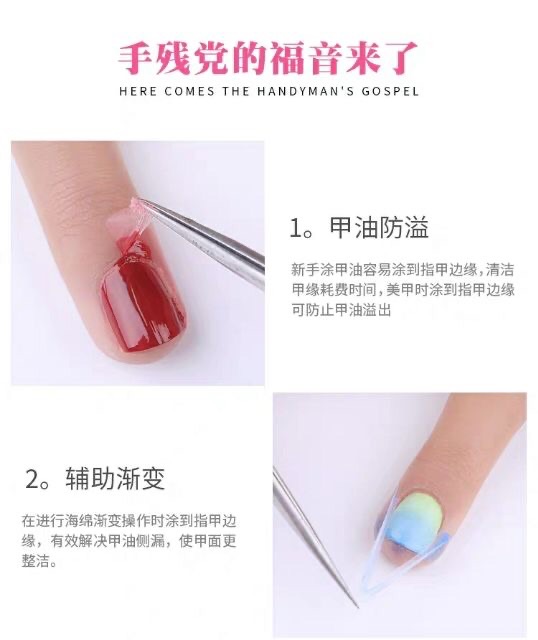 手残党的福音来了

HERE COMES THE HANDYMAN'S GOSPEL

1。甲油防溢

新手涂甲油容易涂到指甲边缘，清洁甲缘耗费时间，美甲时涂到指甲边缘可防止甲油溢出

2。辅助渐变

在进行海绵渐变操作时涂到指甲边缘，有效解决甲油侧漏，使甲面更整洁。