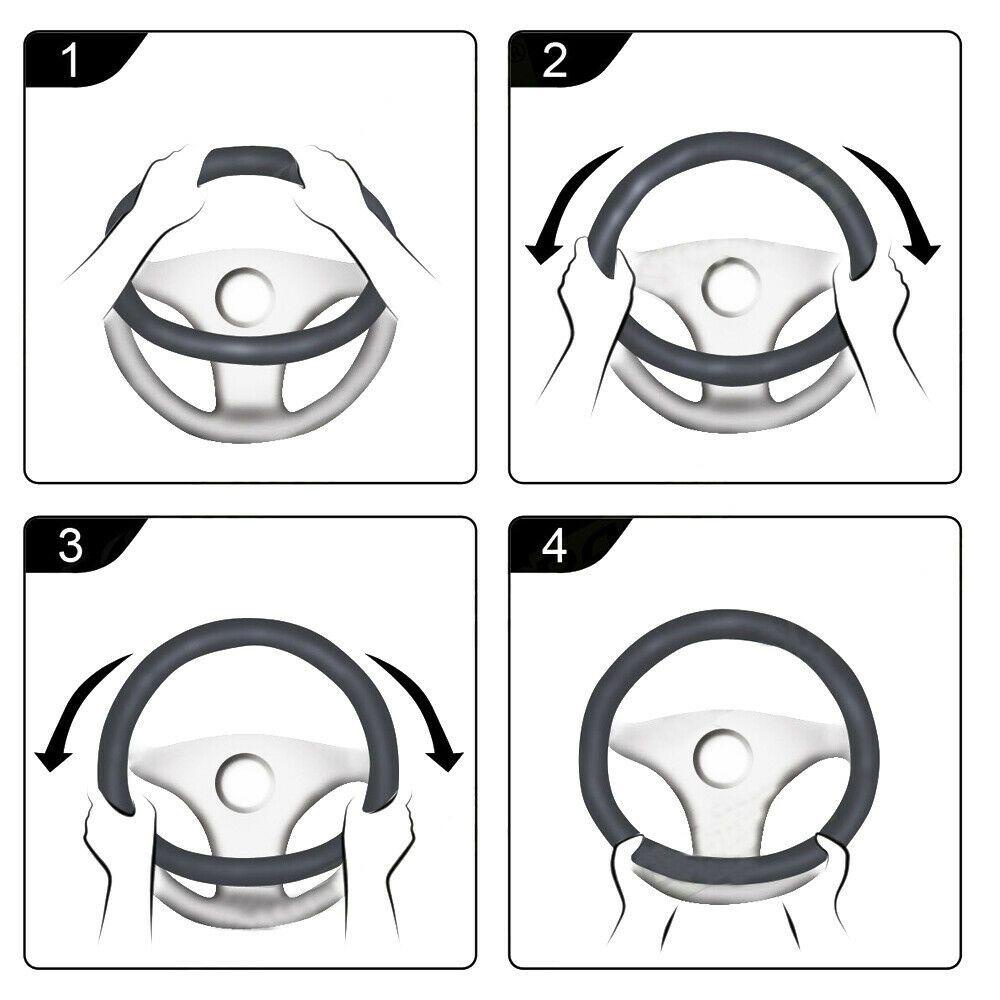 1

2

3

4