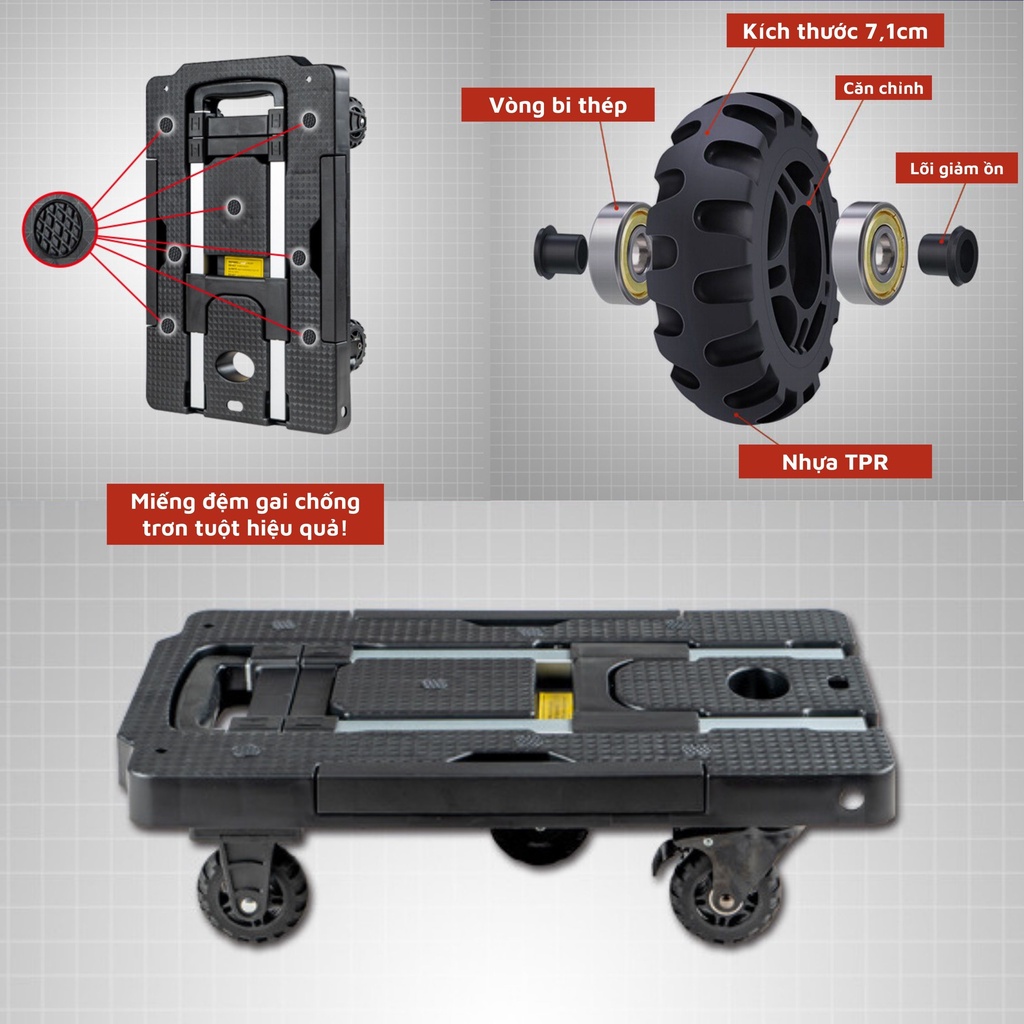 Kích thước 7,1cm

Vòng bi thép

Căn chỉnh

Lõi giảm ồn

Nhựa TPR

Miếng đệm gai chống trơn tuột hiệu quả!