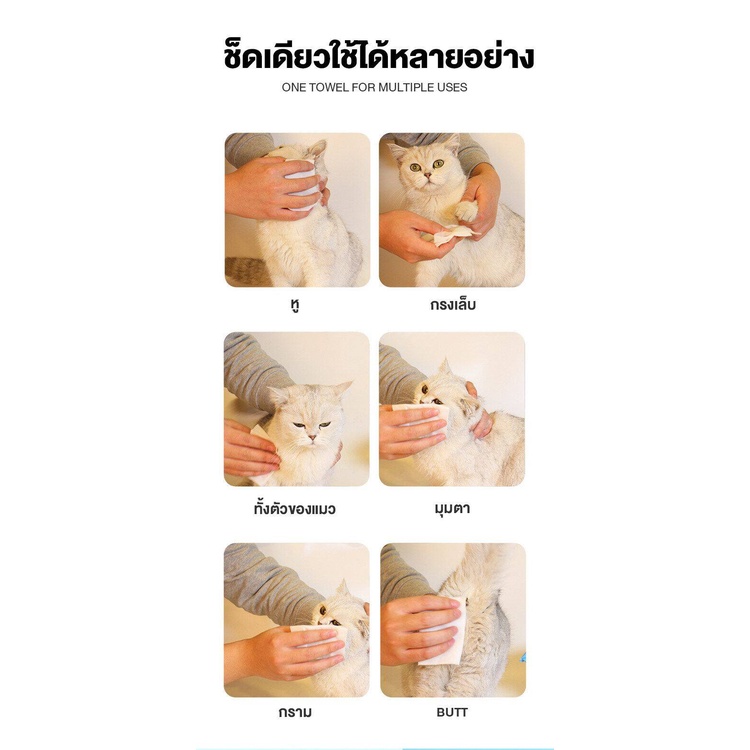 ช็ดเดียวใช้ได้หลายอย่าง
ONE TOWEL FOR MULTIPLE USES

หู

กรงเล็บ

ทั้งตัวของแมว

มุมตา

กราม

BUTT