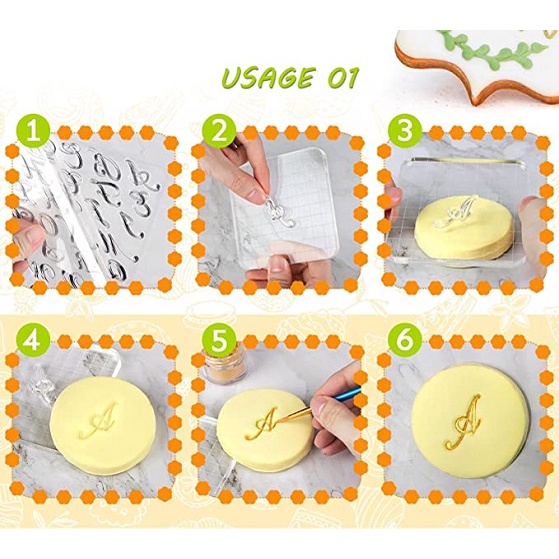 USAGE 01

1

2

3

4

5

6