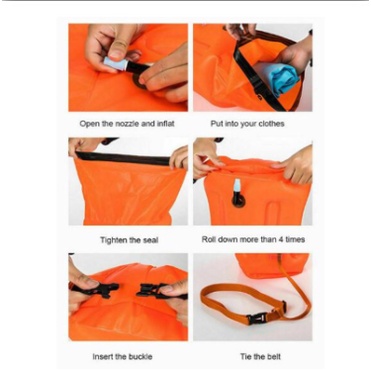 Open the nozzle and inflat

Put into your clothes

Tighten the seal

Roll down more than 4 times

Insert the buckle

Tie the belt