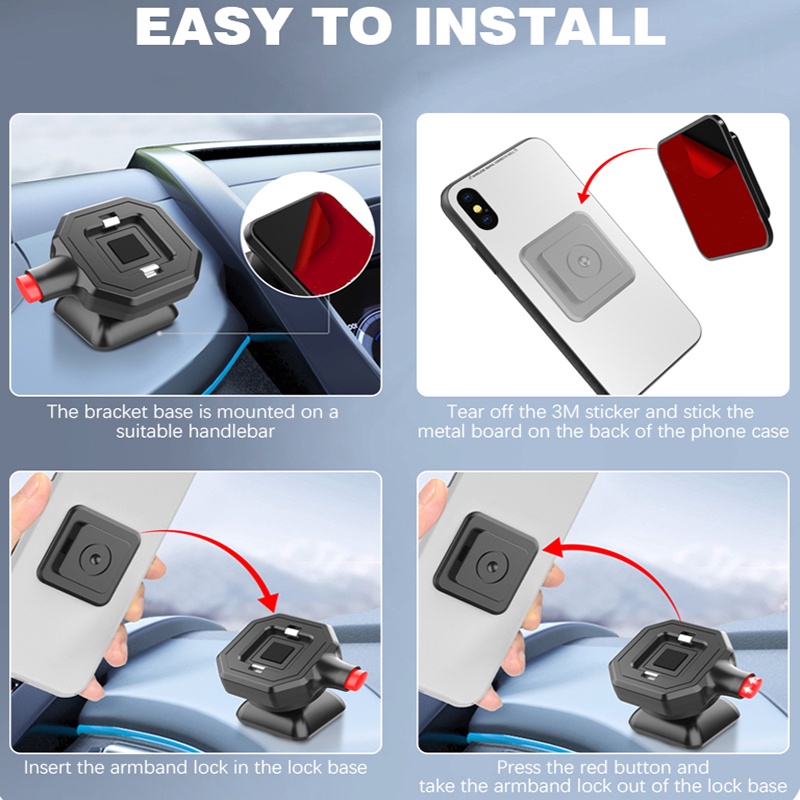 EASY TO INSTALL

The bracket base is mounted on a suitable handlebar

Tear off the 3M sticker and stick the metal board on the back of the phone case

Insert the armband lock in the lock base

Press the red button and take the armband lock out of the lock base