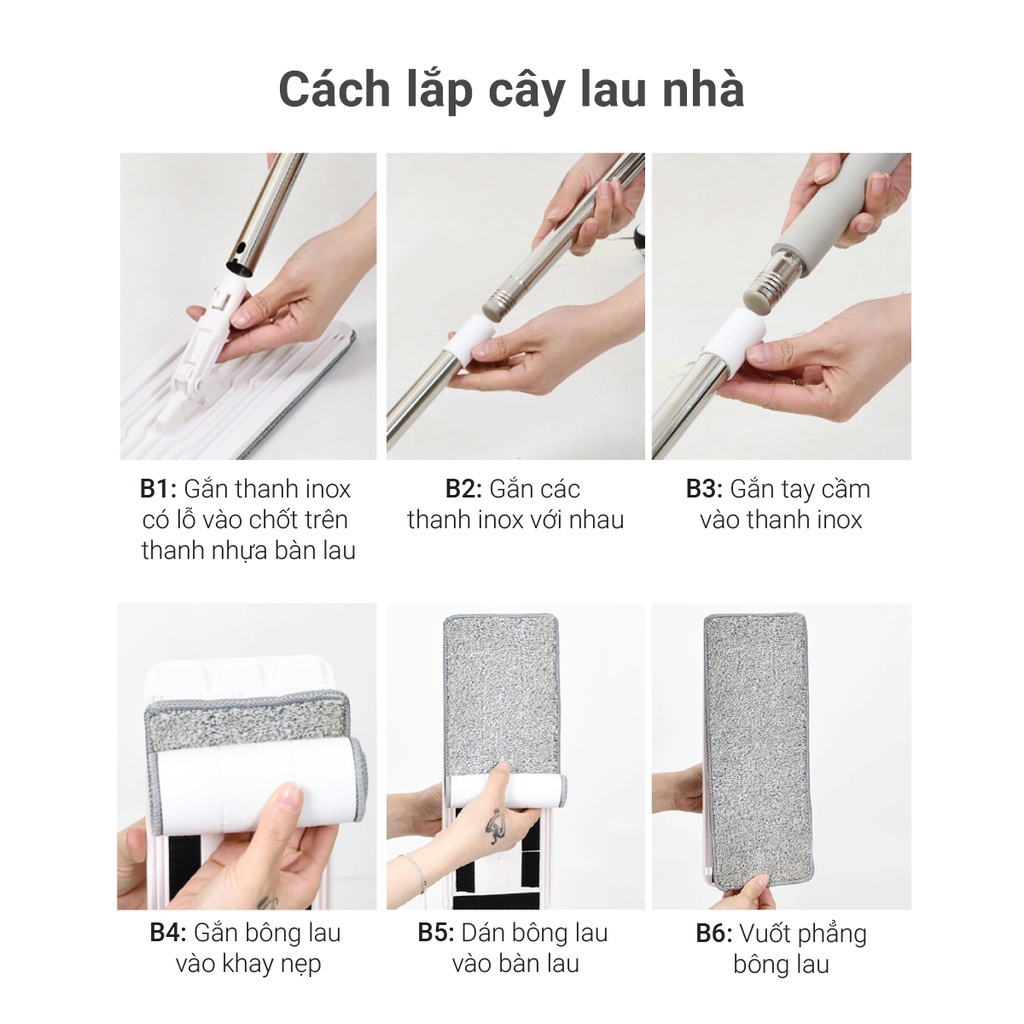 Cách lắp cây lau nhà

B1: Gắn thanh inox có lỗ vào chốt trên thanh nhựa bàn lau

B2: Gắn các thanh inox với nhau

B3: Gắn tay cầm vào thanh inox

B4: Gắn bông lau vào khay nẹp

B5: Dán bông lau vào bàn lau

B6: Vuốt phẳng bông lau