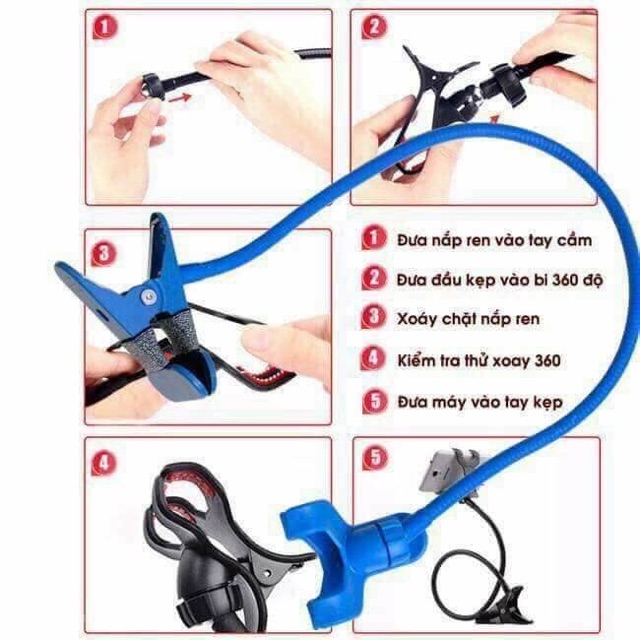 1

2

3

1 Đưa nắp ren vào tay cầm

2 Đưa đầu kẹp vào bi 360 độ

3 Xoáy chặt nắp ren

4 Kiểm tra thử xoay 360

5 Đưa máy vào tay kẹp

4

5