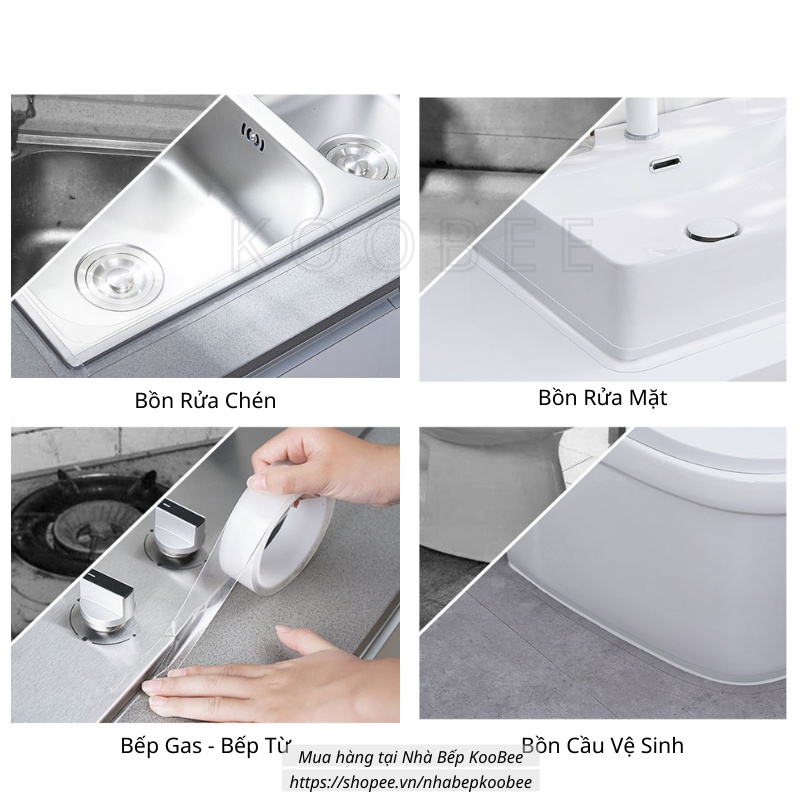 KOOBEE

Bồn Rửa Chén

Bồn Rửa Mặt

Bếp Gas - Bếp Từ

Bồn Cầu Vệ Sinh

Mua hàng tại Nhà Bếp KooBee
https://shopee.vn/nhabepkoobee