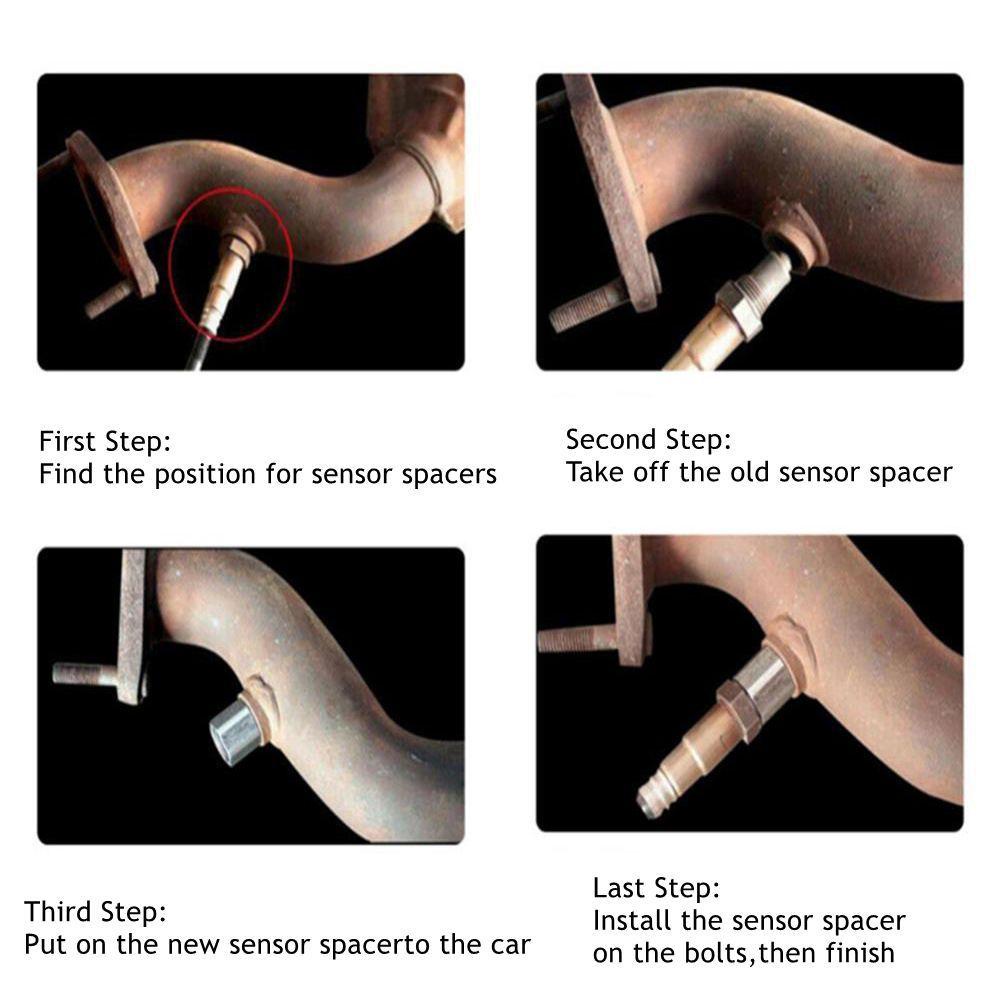 First Step:
Find the position for sensor spacers

Second Step:
Take off the old sensor spacer

Third Step:
Put on the new sensor spacerto the car

Last Step:
Install the sensor spacer on the bolts,then finish