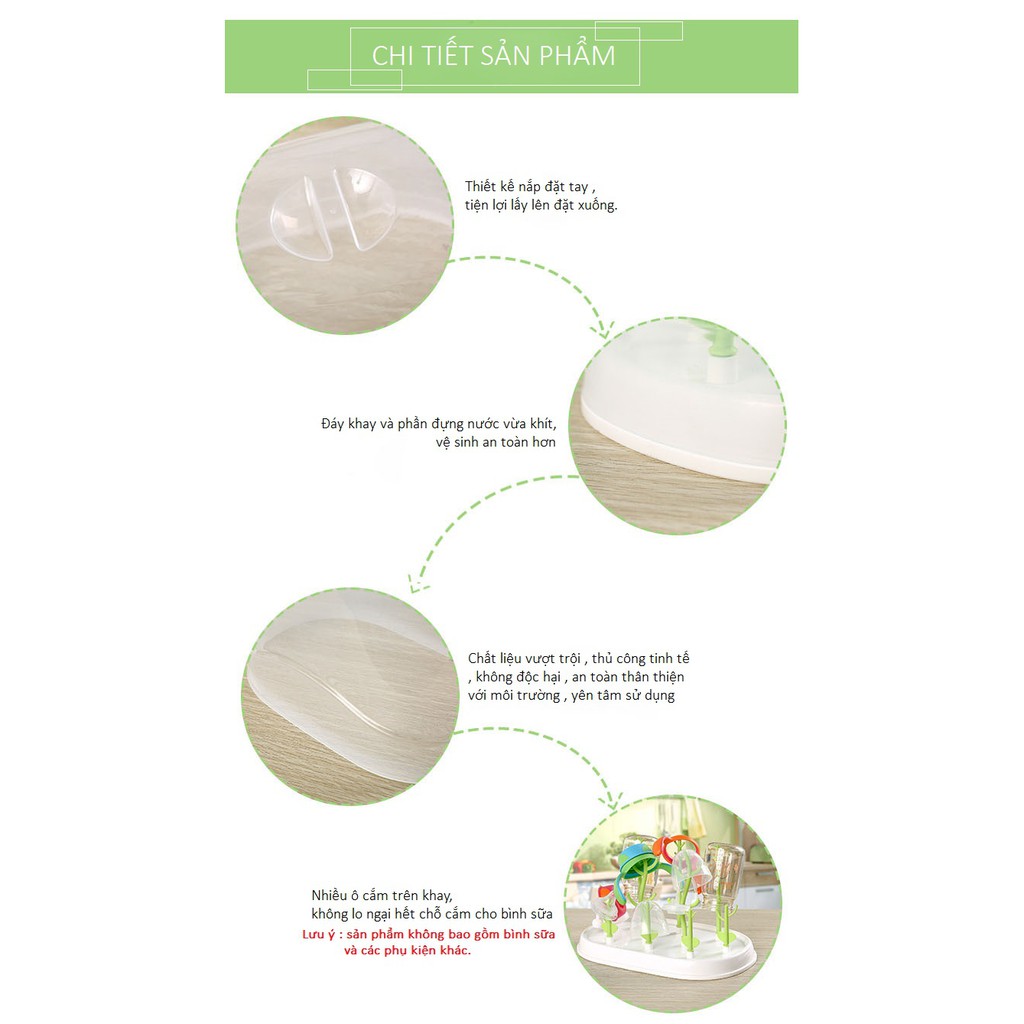 CHI TIẾT SẢN PHẨM

Thiết kế nắp đặt tay , tiện lợi lấy lên đặt xuống.

Đáy khay và phần đựng nước vừa khít, vệ sinh an toàn hơn

Chất liệu vượt trội , thủ công tinh tế , không độc hại , an toàn thân thiện với môi trường , yên tâm sử dụng

Nhiều ô cắm trên khay, không lo ngại hết chỗ cắm cho bình sữa

Lưu ý : sản phẩm không bao gồm bình sữa và các phụ kiện khác.